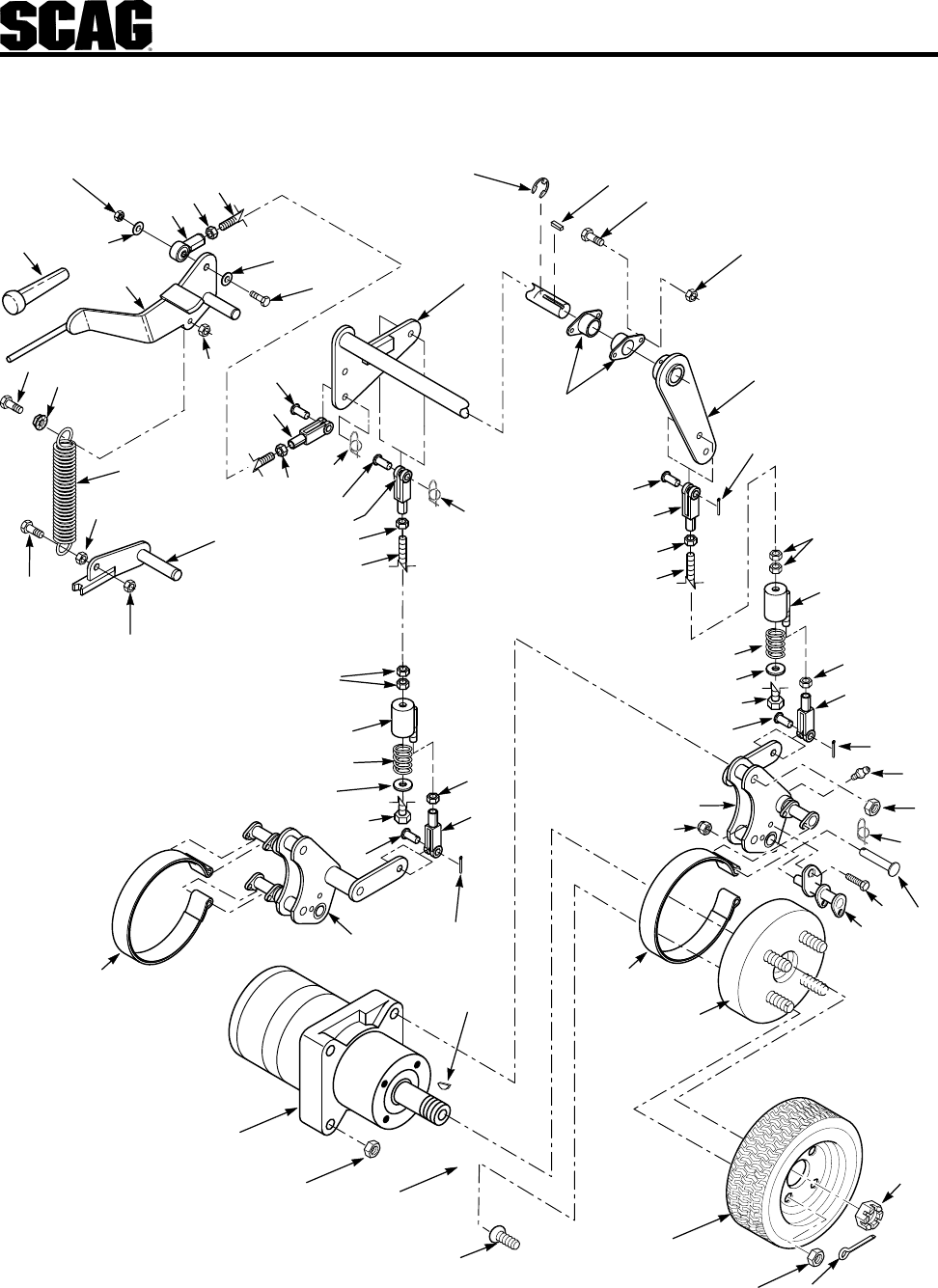 SCAG