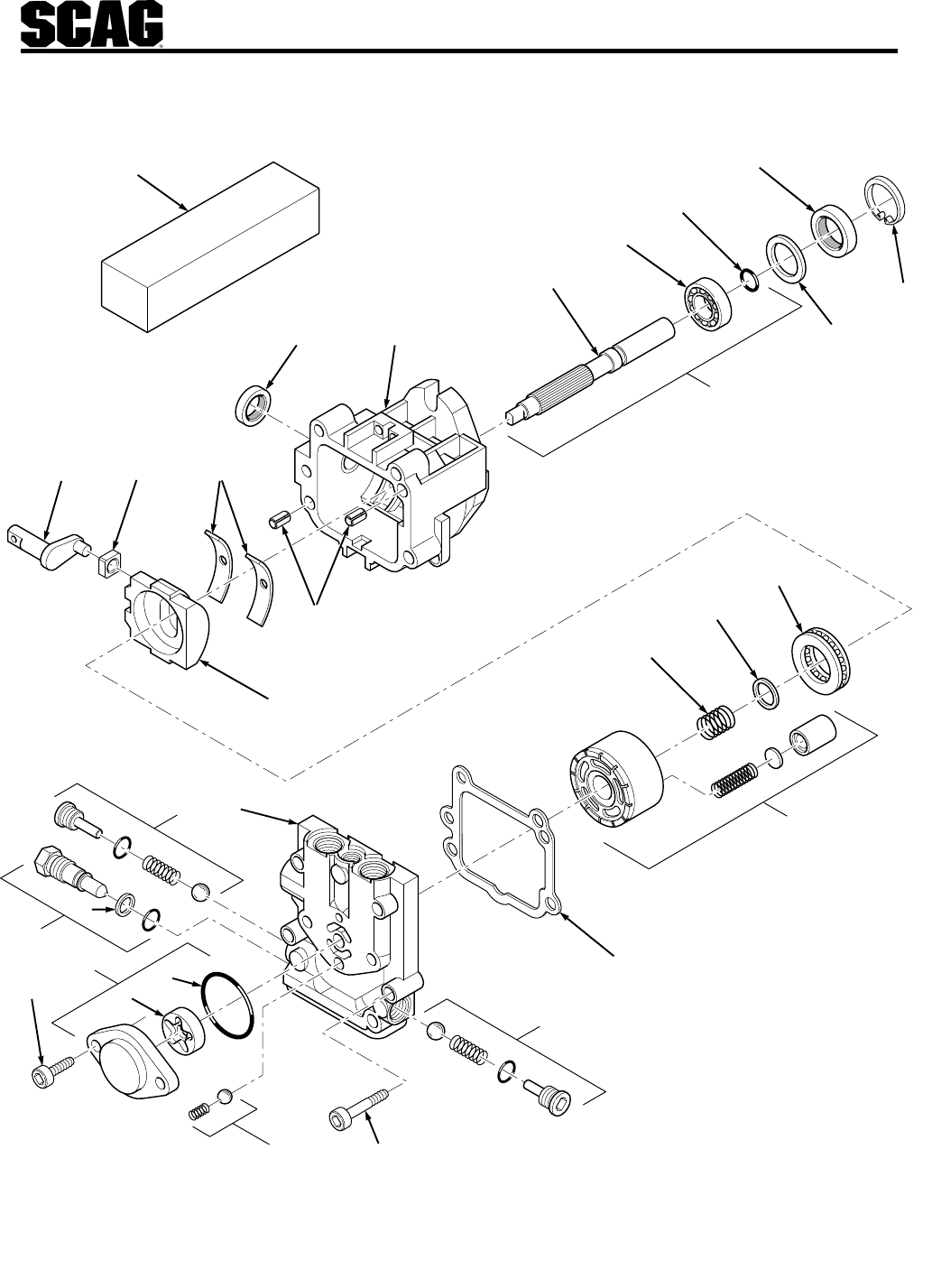 SCAG