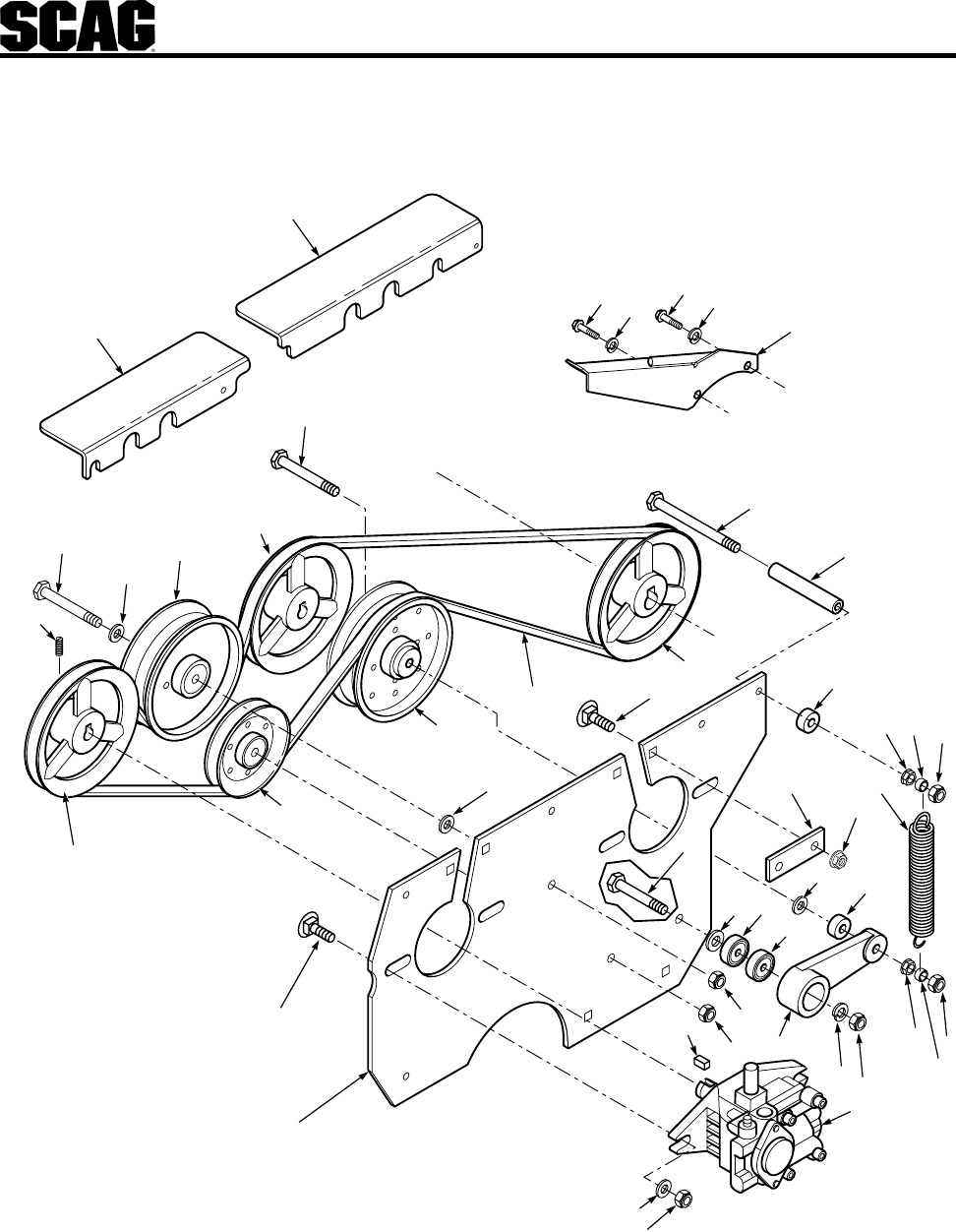 SCAG