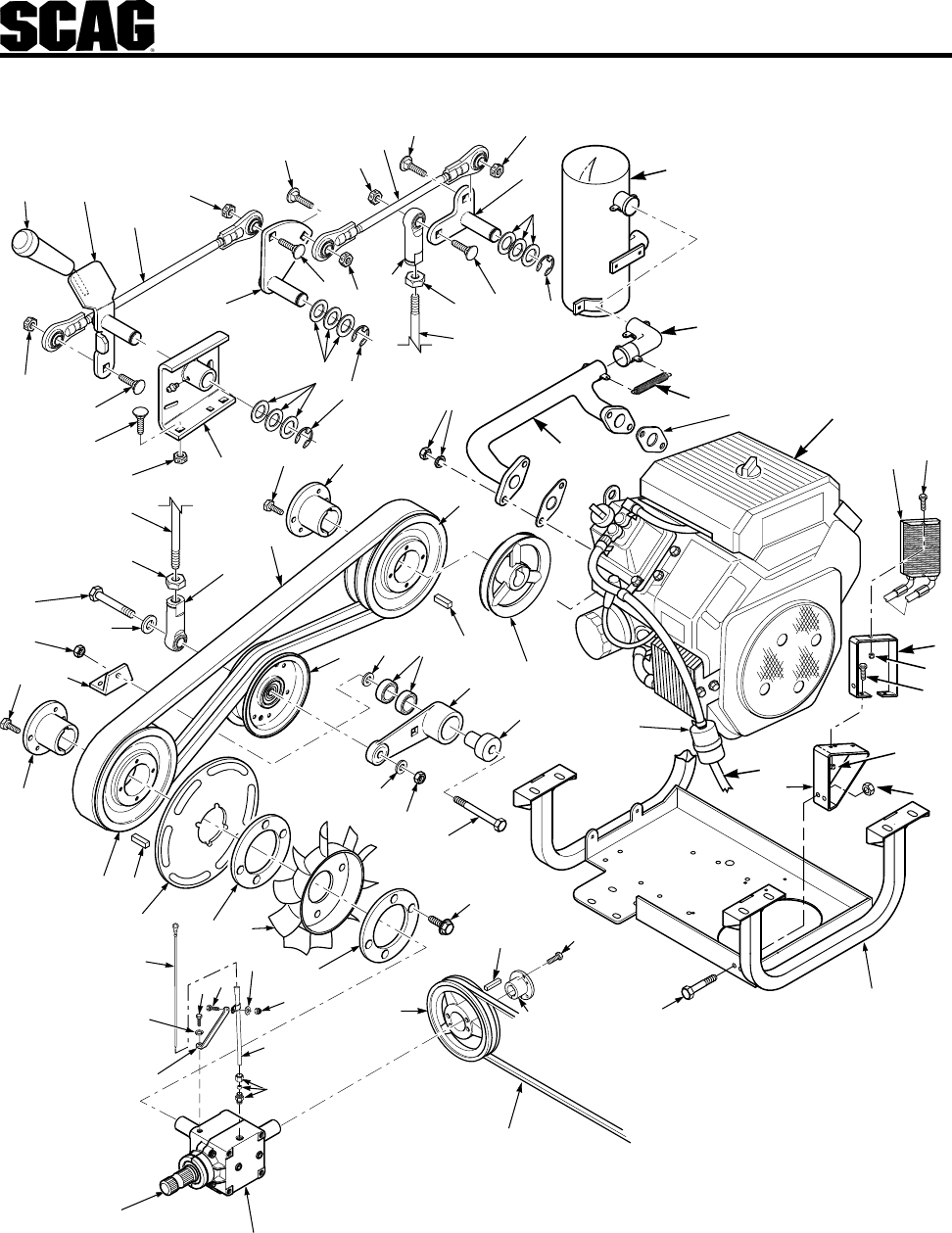 SCAG