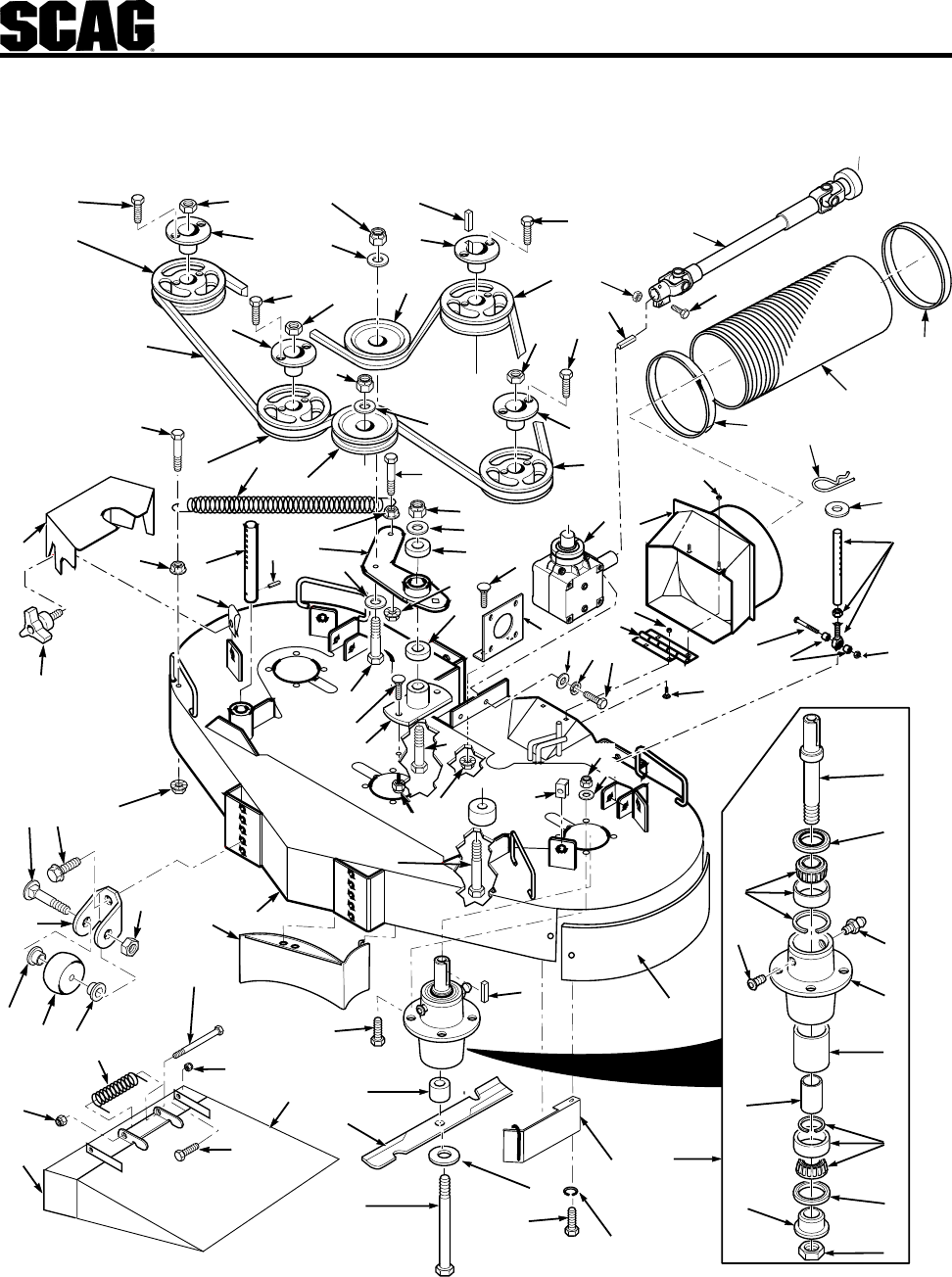 SCAG