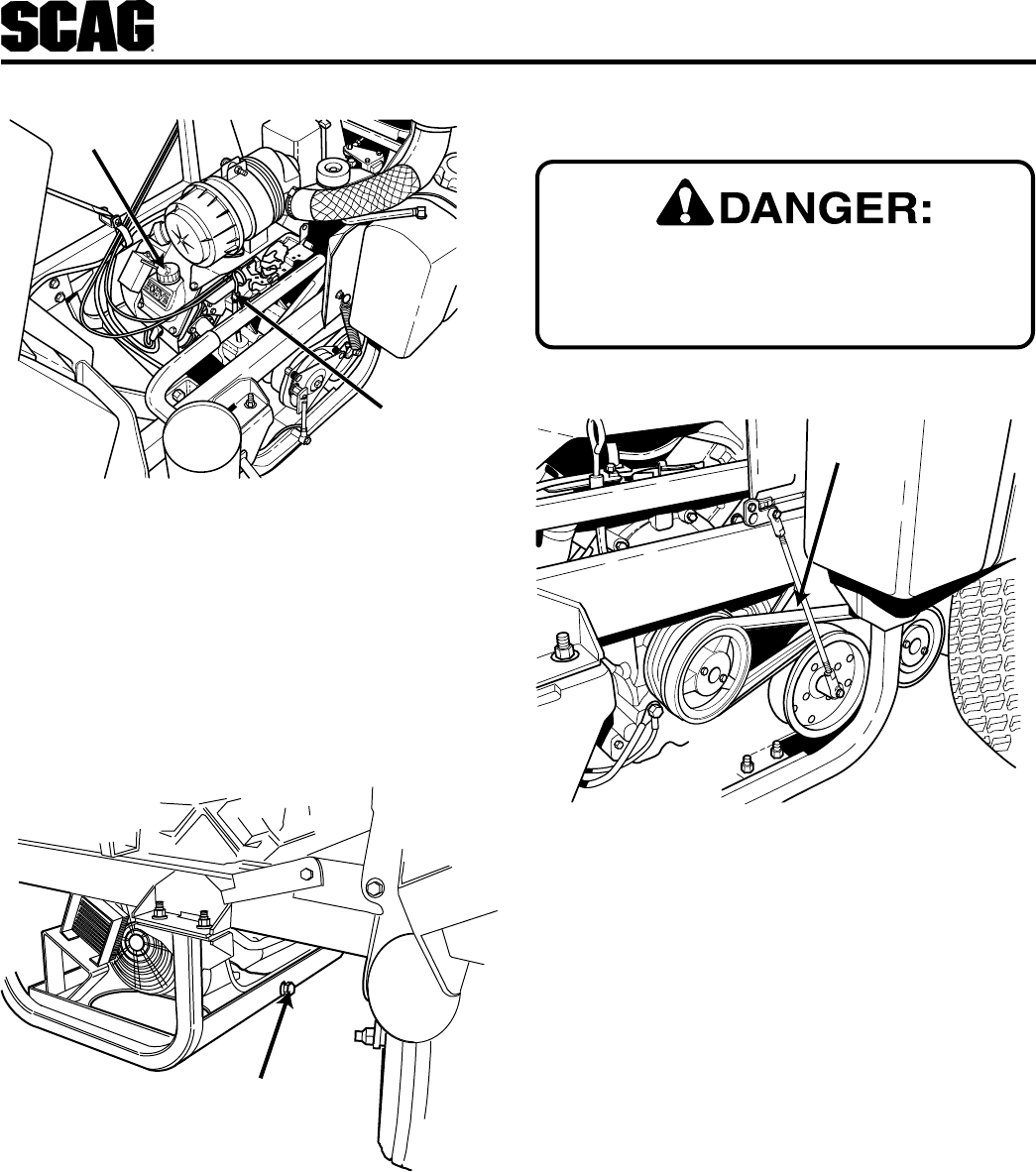 SCAG

DANGER: