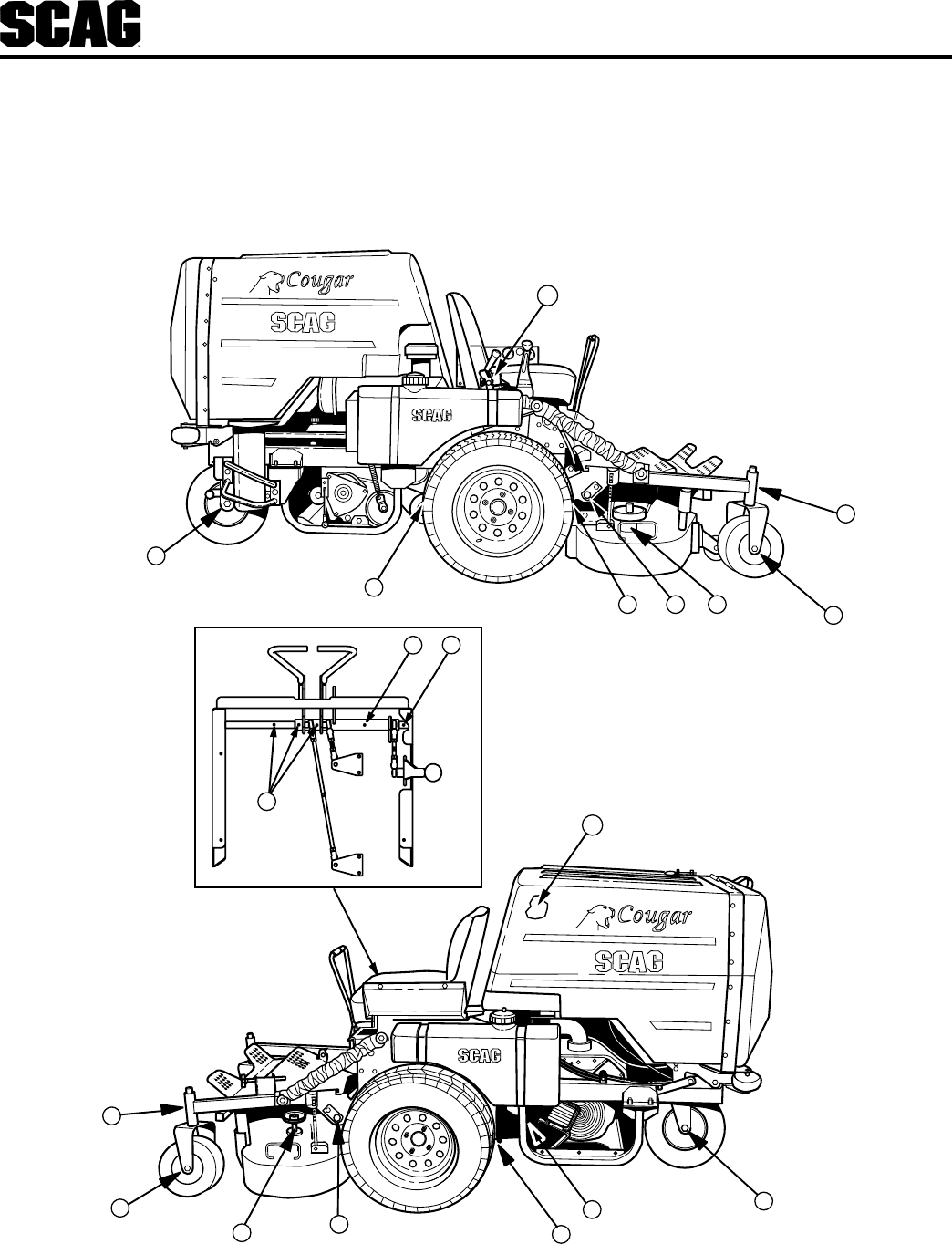 SCAG

Cougar

SCAG

SCAG

Cougar

SCAG

SCAG