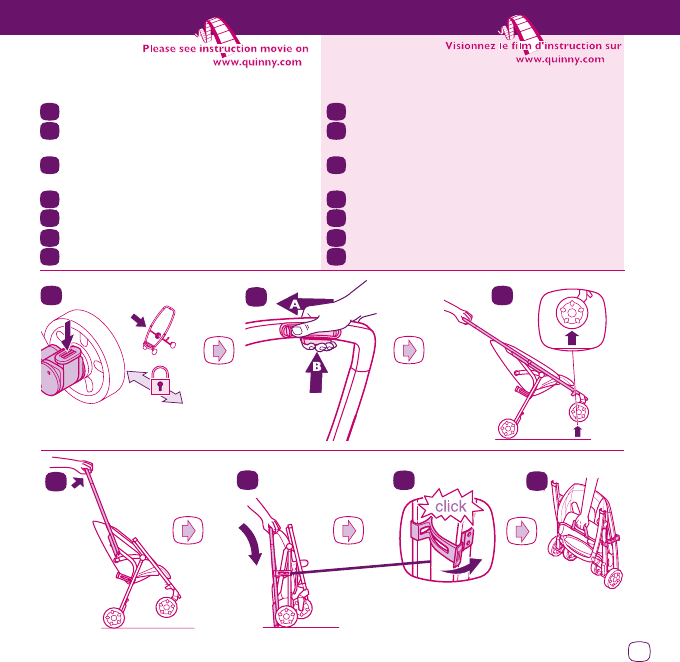 Please see instruction movie on www.quinny.com

Visionnez le film d'instruction sur www.quinny.com

A

B

click