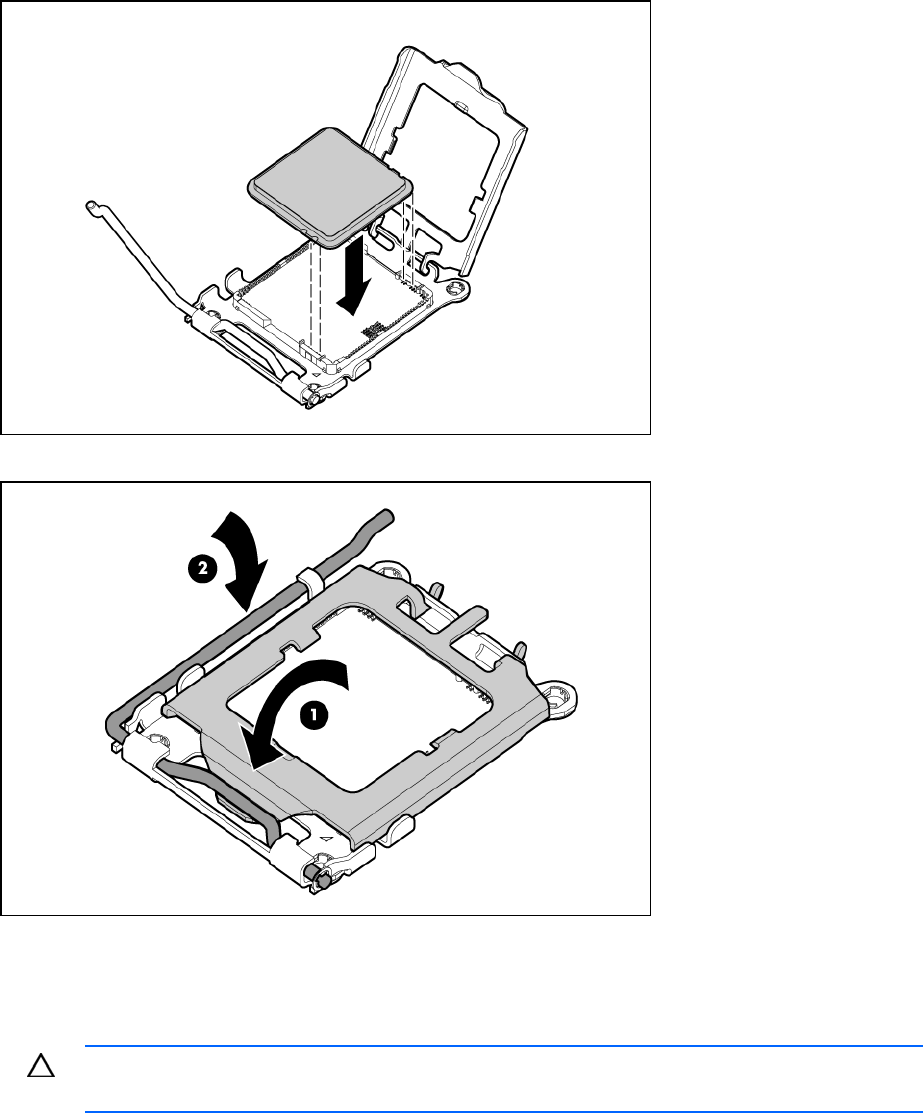 2

1