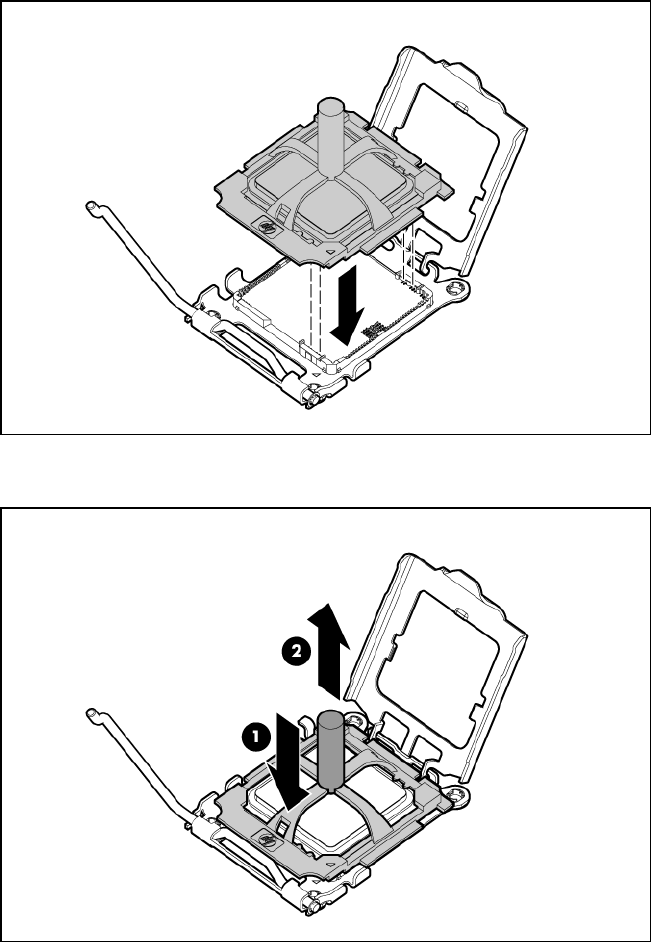 2

1