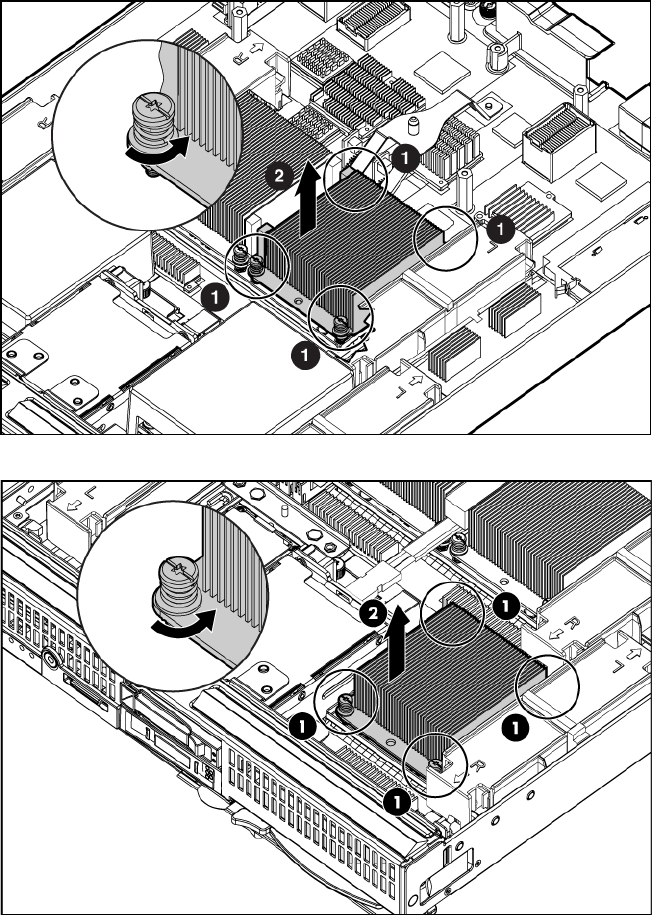 2
1
1
1
1

2
1
1
1
1