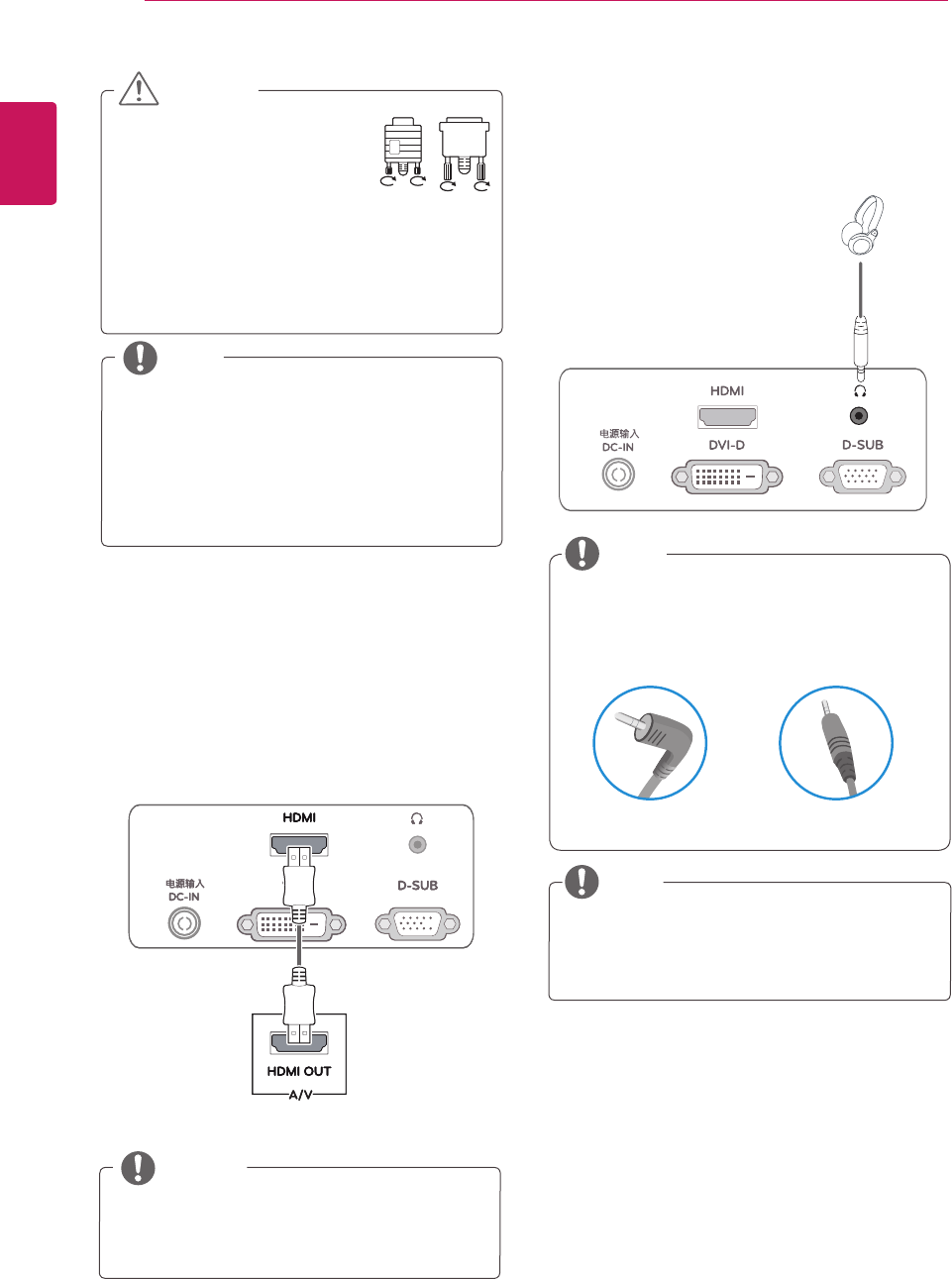 HDMI

电源输入
DC-IN

DVI-D

D-SUB

HDMI

电源输入
DC-IN

D-SUB

HDMI OUT

A/V