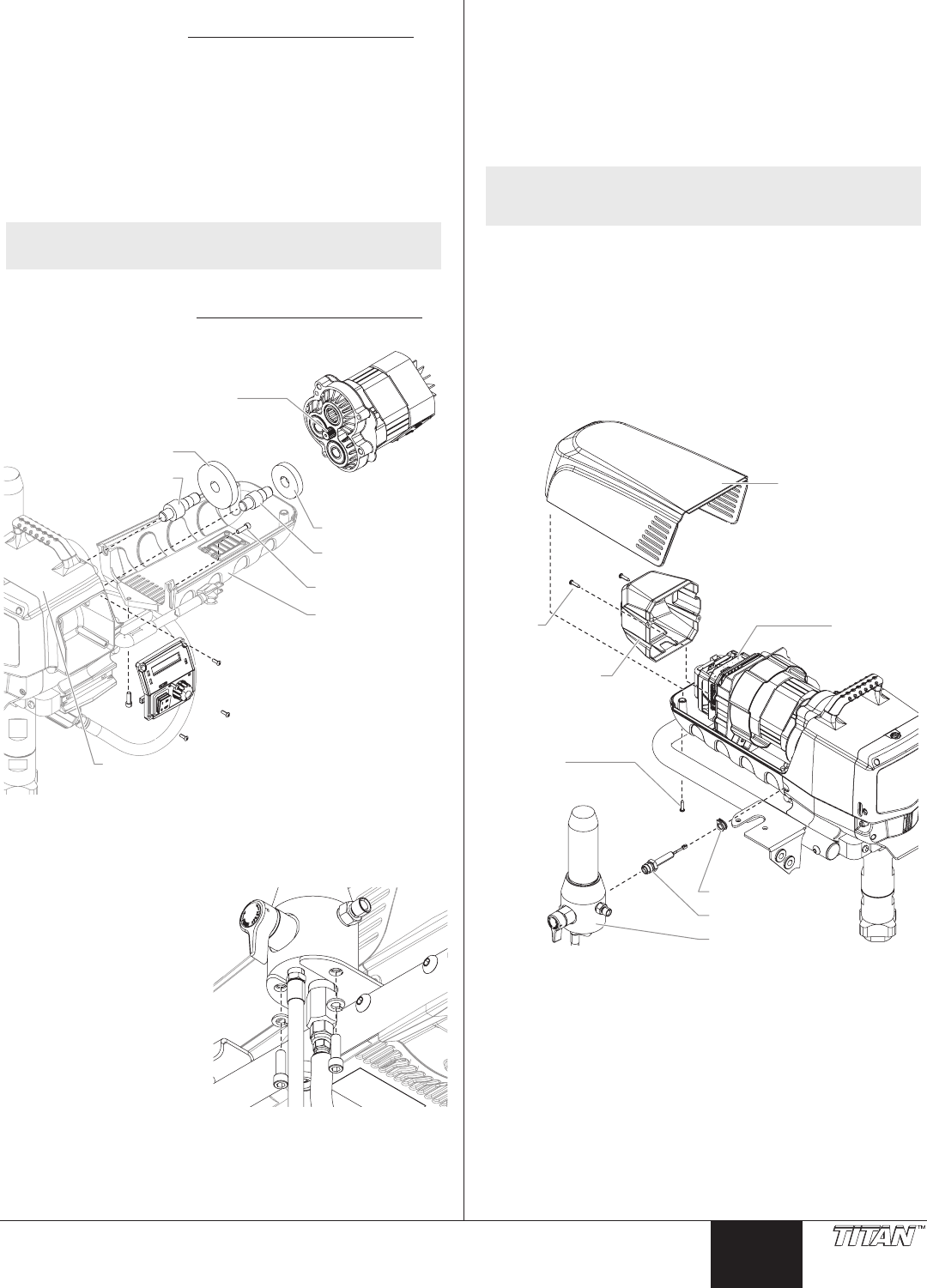 TITAN™