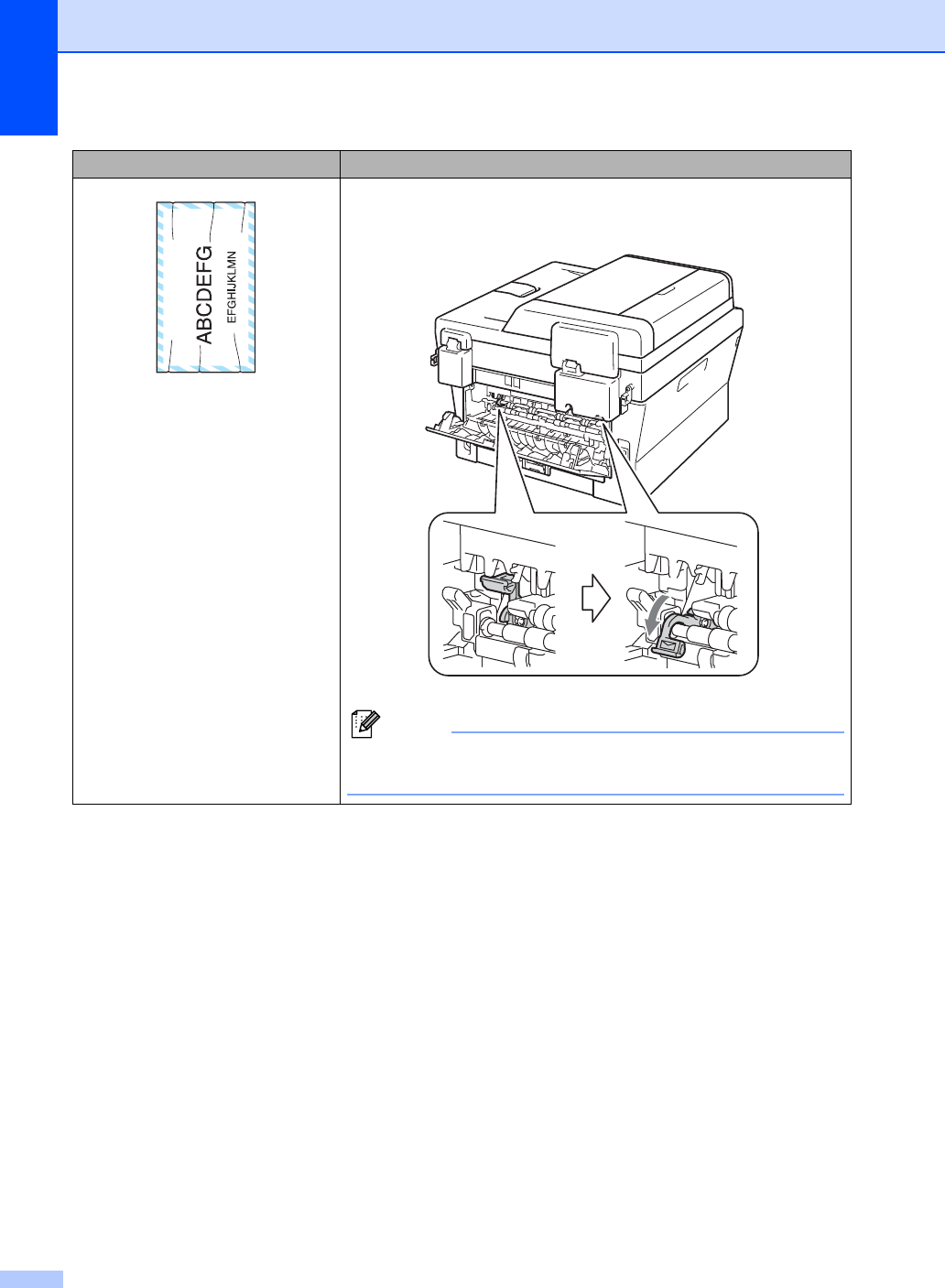 ABCDEFG
EFGHIJKLMN