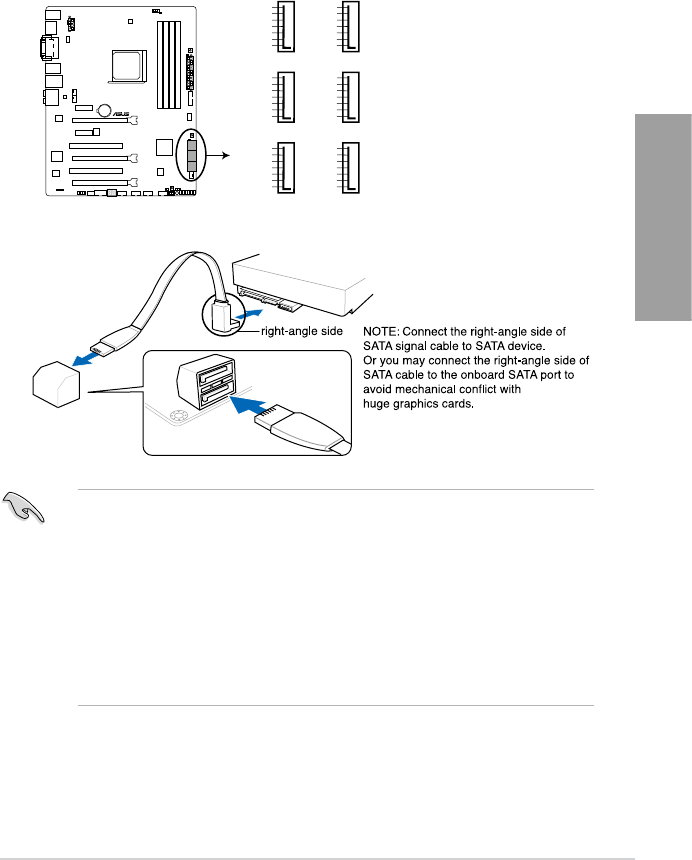 right-angle side

NOTE: Connect the right-angle side of SATA signal cable to SATA device. Or you may connect the right-angle side of SATA cable to the onboard SATA port to avoid mechanical conflict with huge graphics cards.