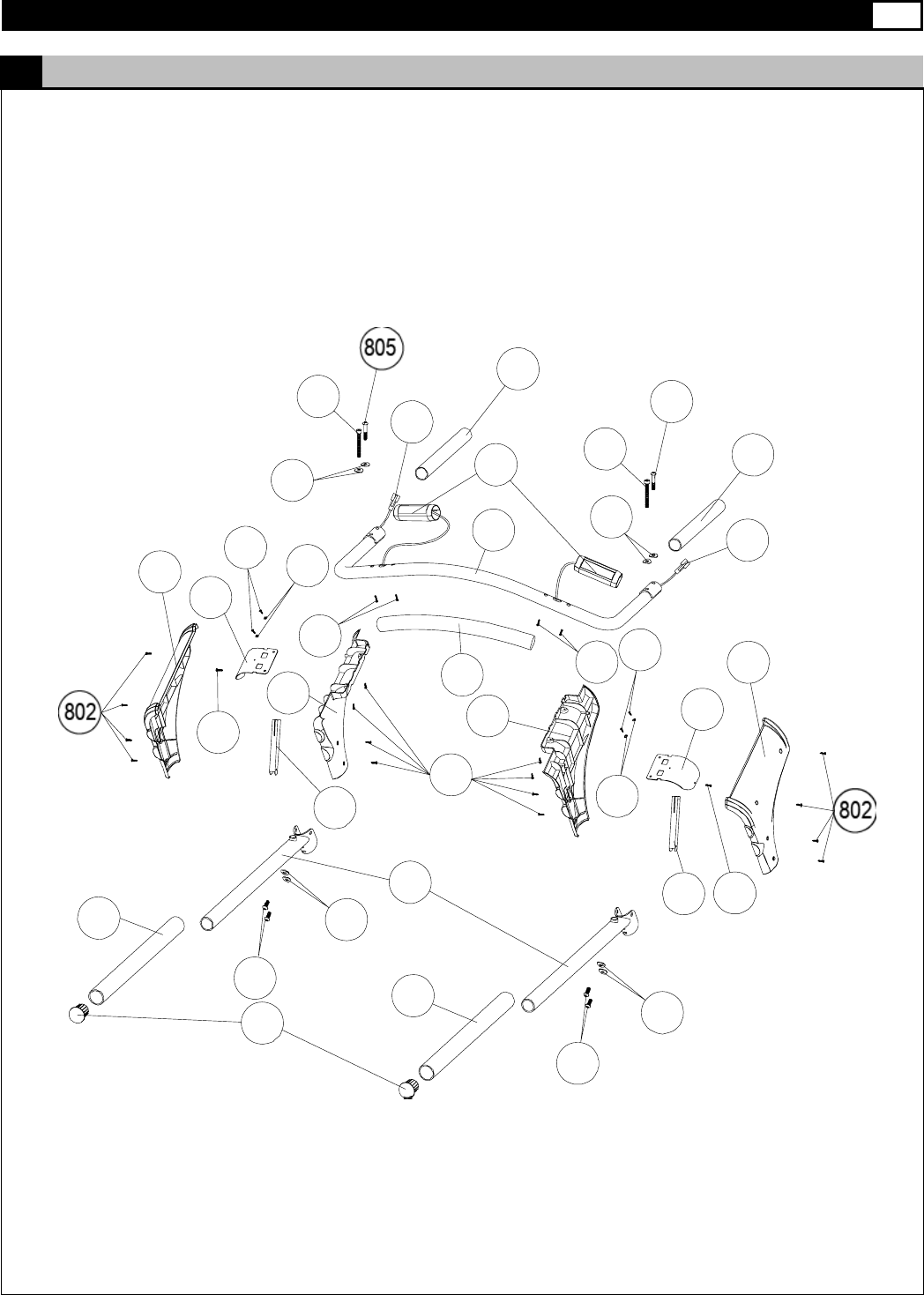 805

802

802