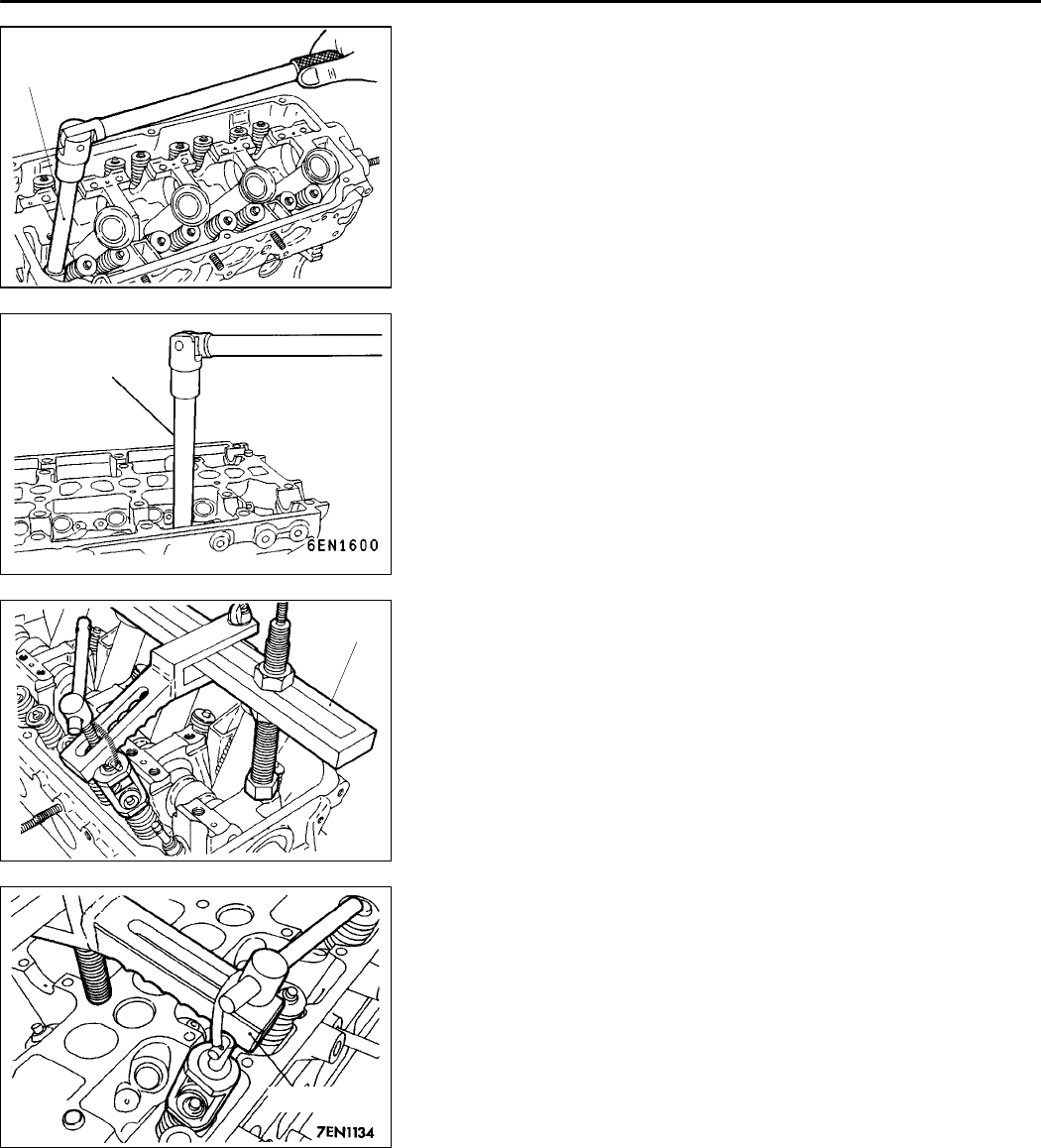 6EN1600

7EN1134