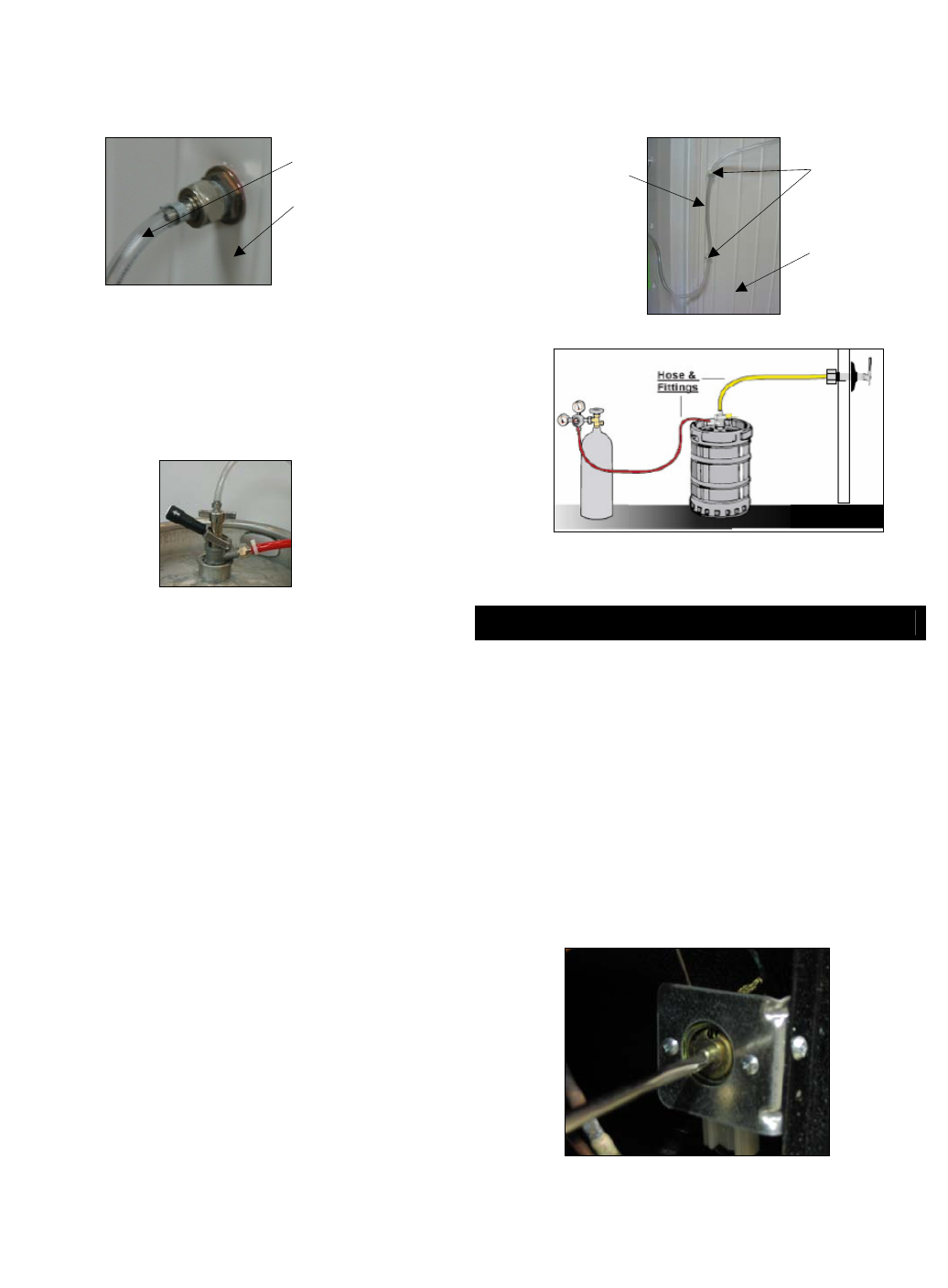 Hose &
Fittings