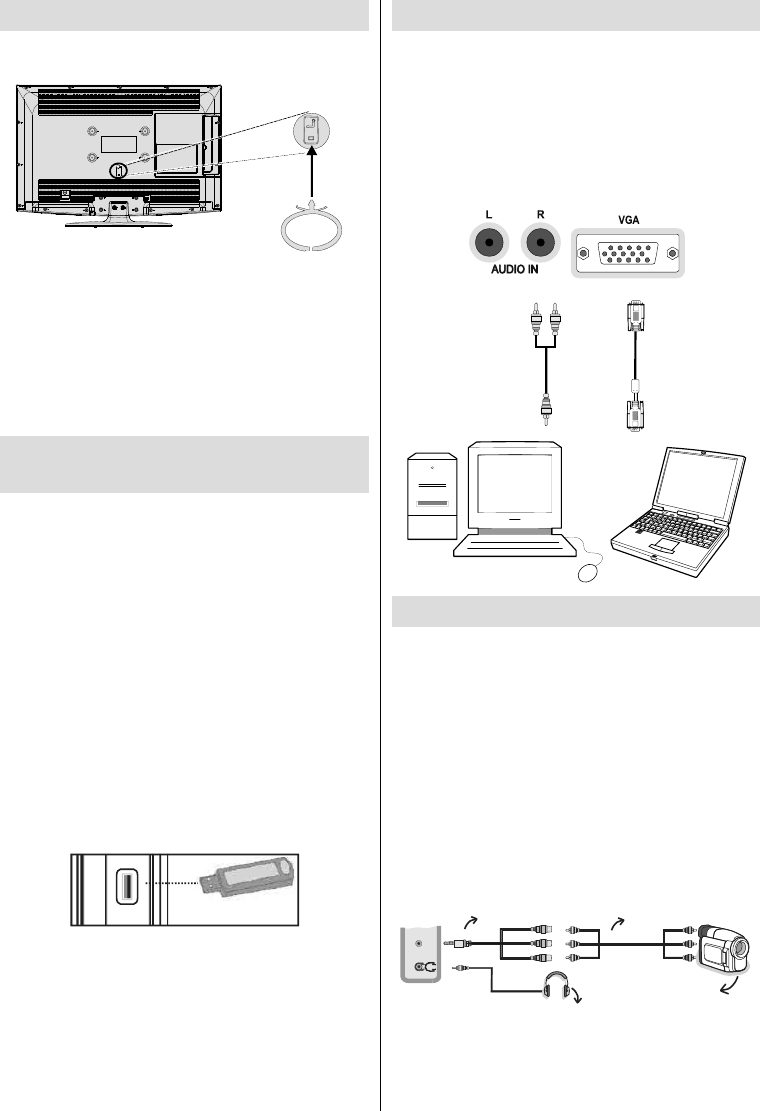 L R VGA

AUDIO IN