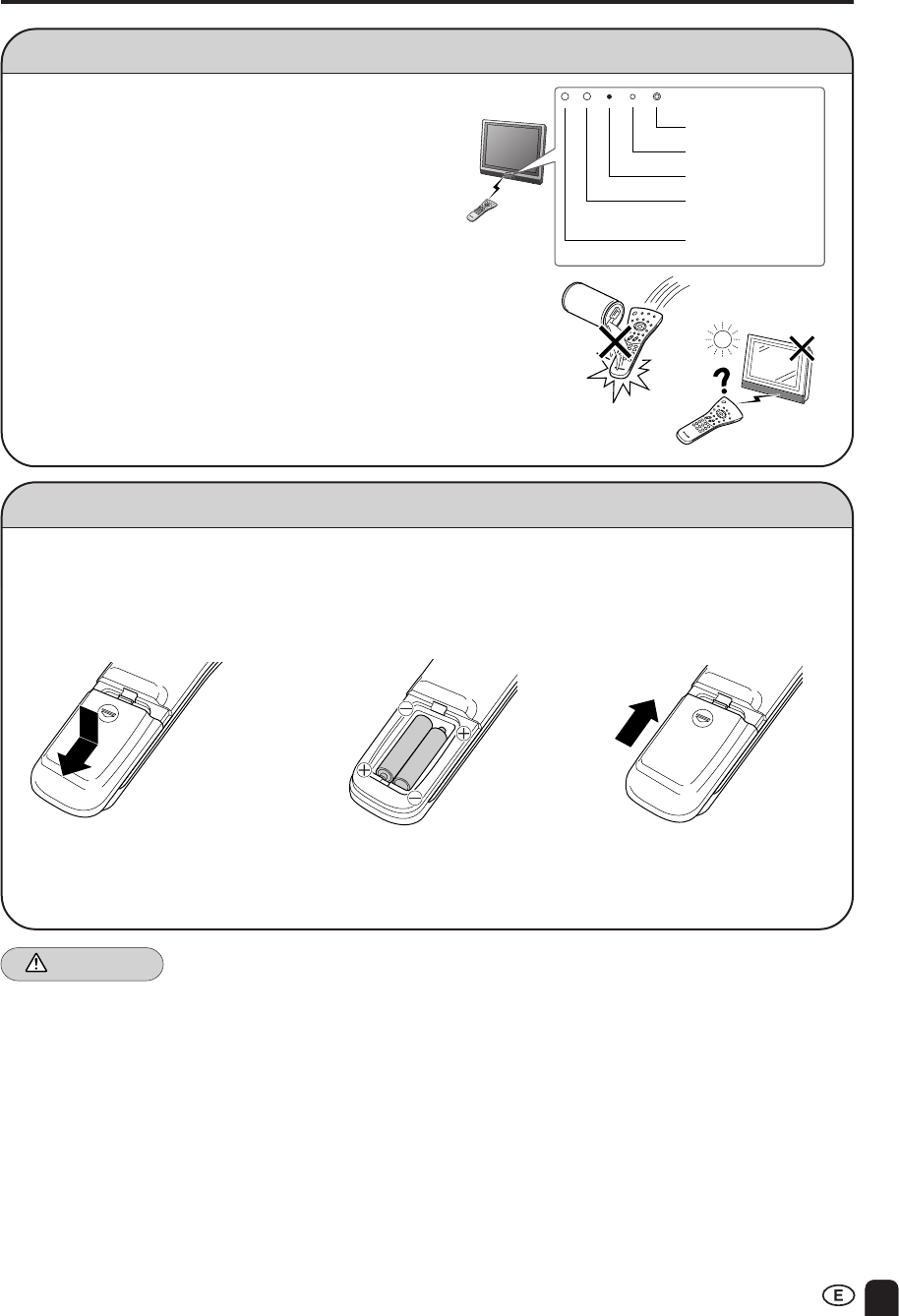 E