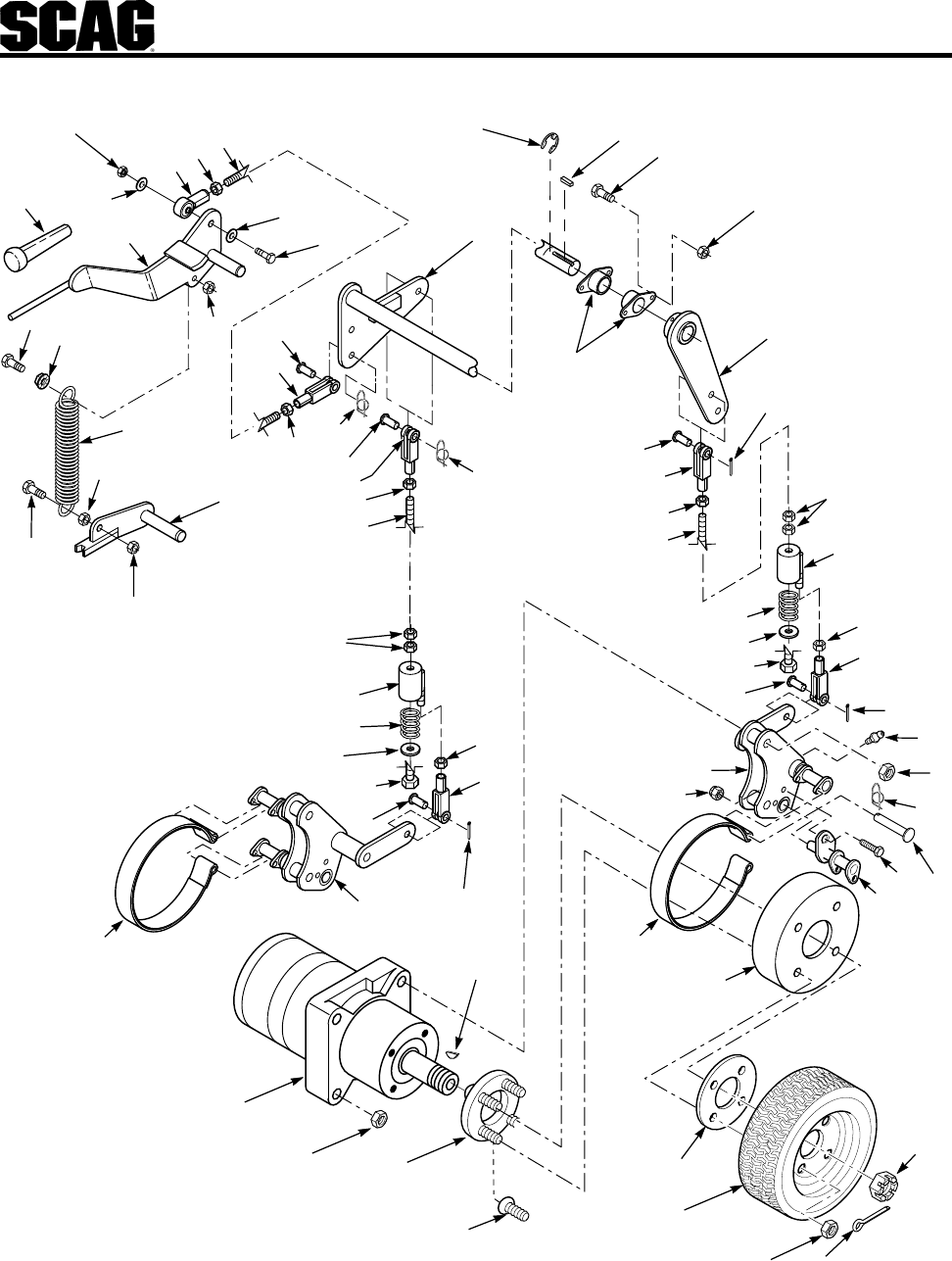 SCAG