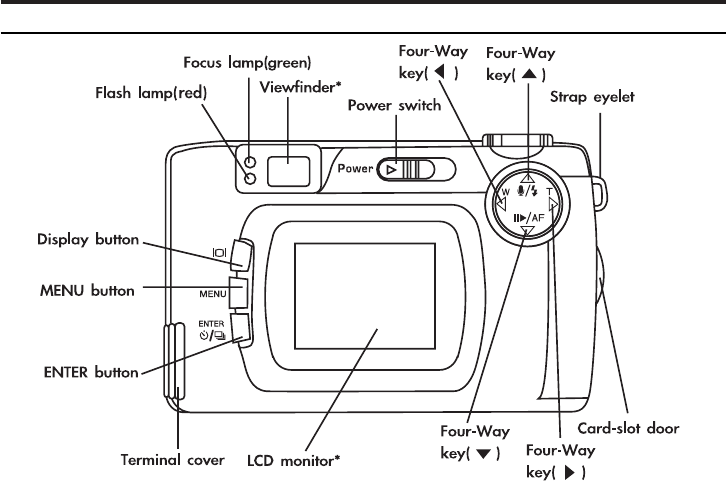 Focus lamp(green)
Flash lamp(red)
Viewfinder*
Power switch
Four-Way key( ◀ )
Four-Way key( ▲ )
Strap eyelet
Power
W
T
AF
Display button
MENU button
MENU
ENTER
ENTER button
Terminal cover
LCD monitor*
Four-Way key( ▼ )
Four-Way key( ▶ )
Card-slot door