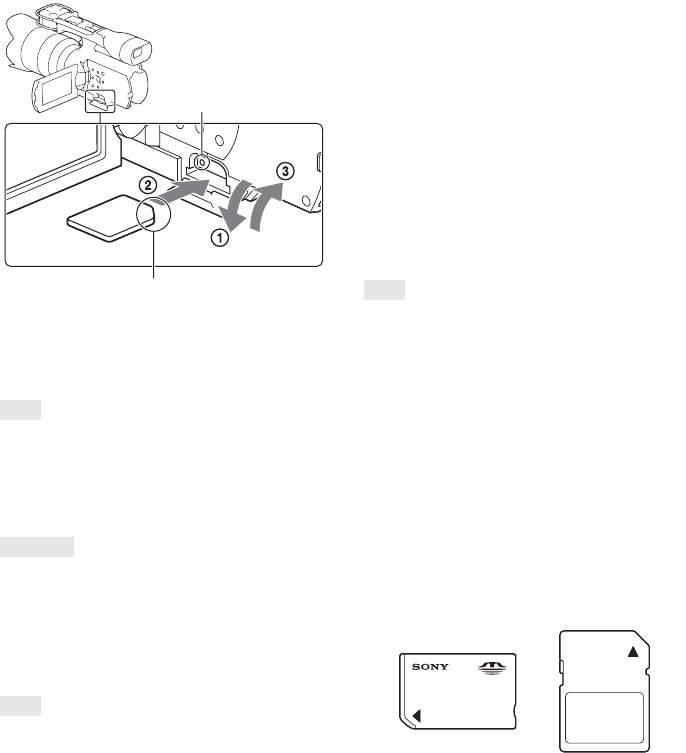 ②
③
①

SONY