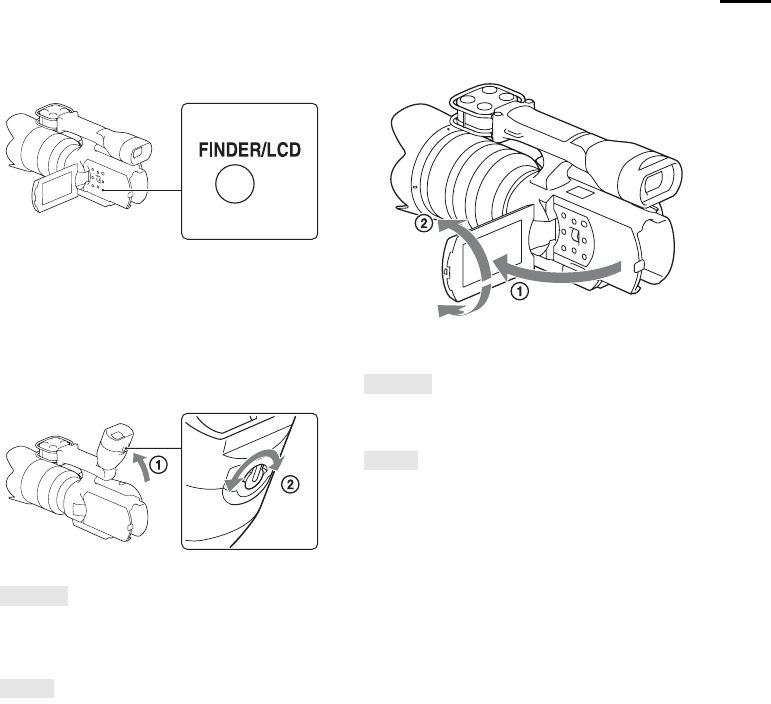 FINDER/LCD

①

②

②

①