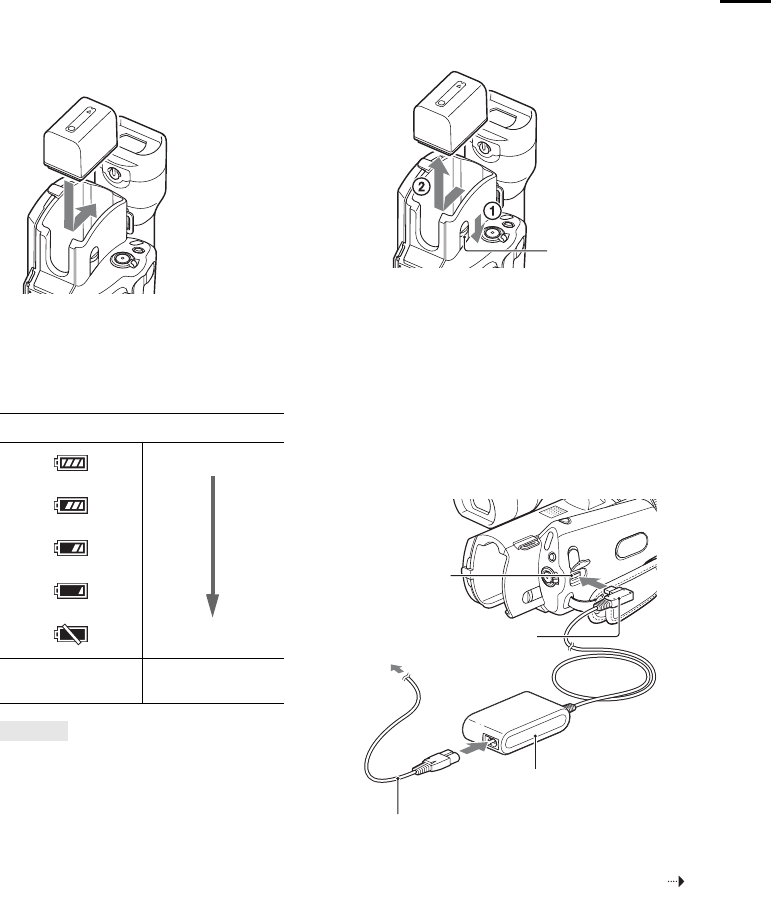 ②
①