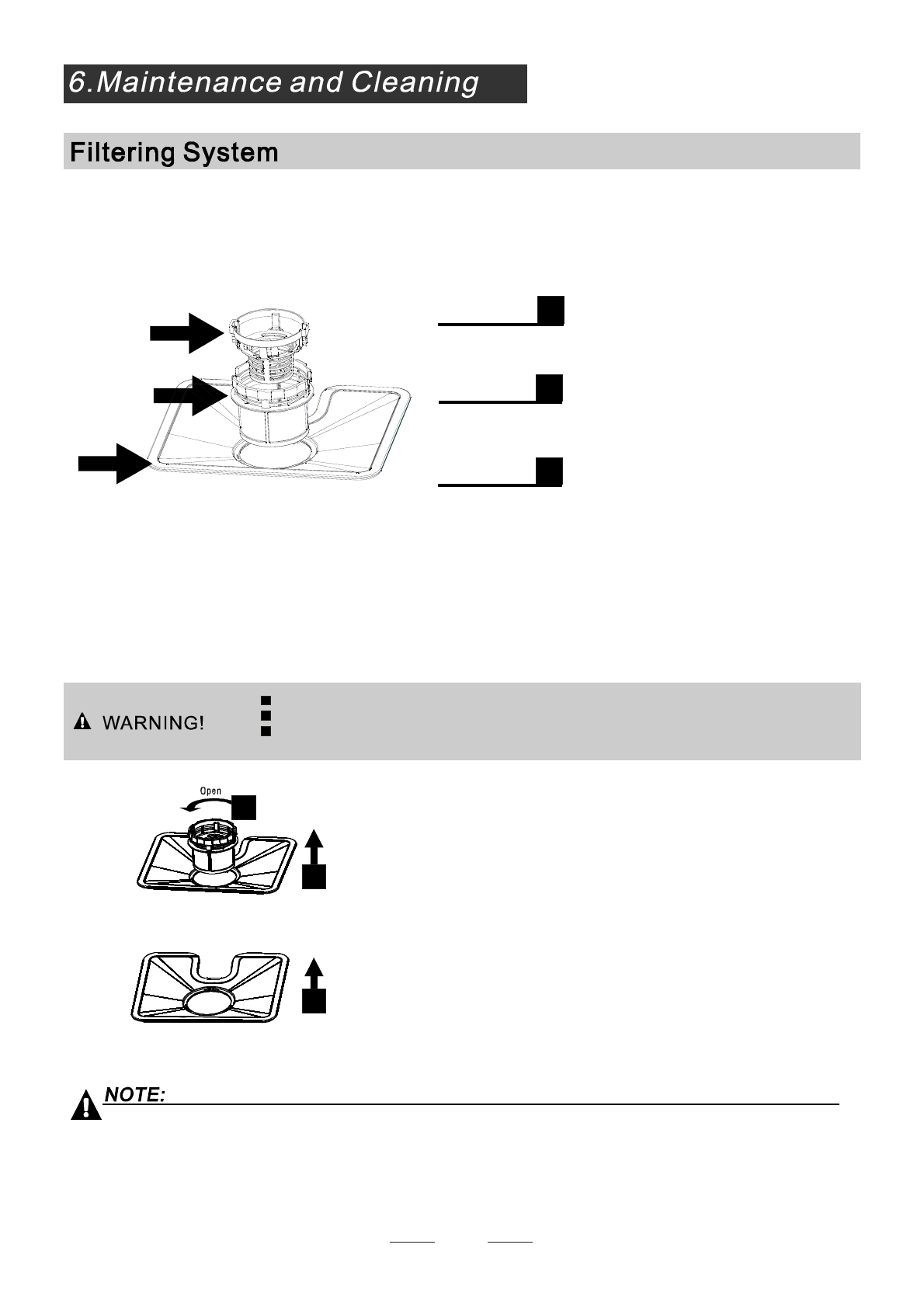 6.Maintenance and Cleaning

Filtering System

WARNING!

Open

NOTE: