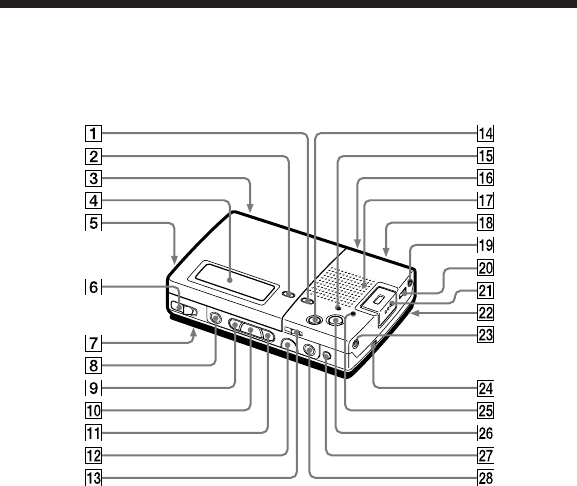 1
2
3
4
5
6
7
8
9
10
11
12
13
14
15
16
17
18
19
20
21
22
23
24
25
26
27
28