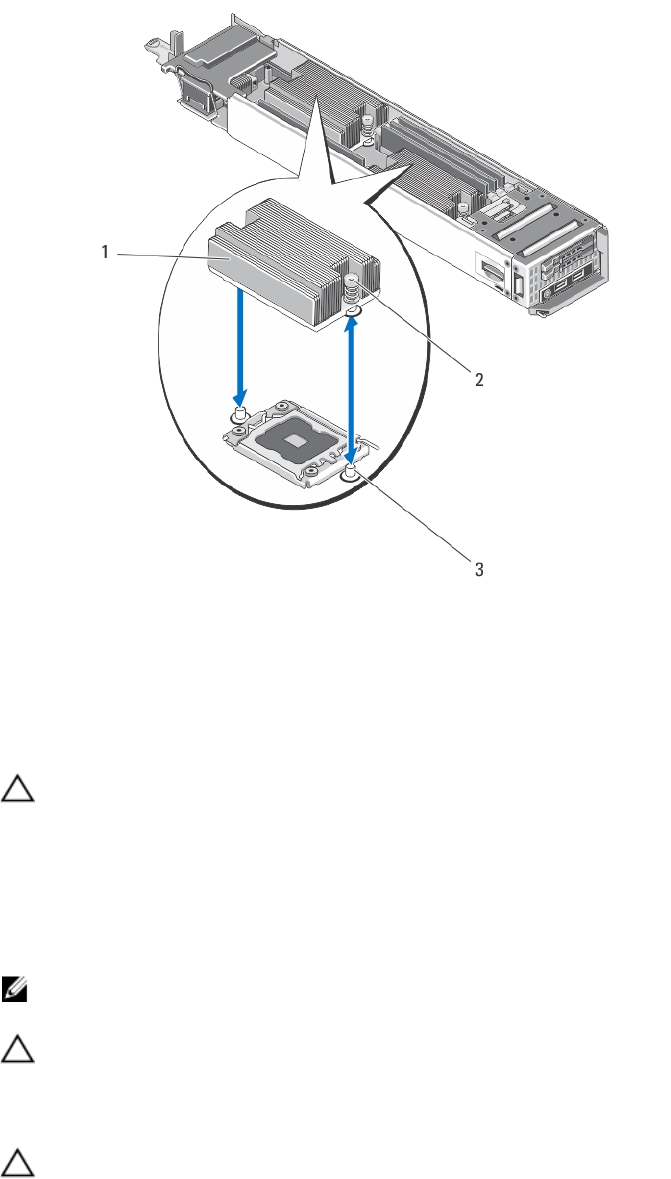 1

2

3