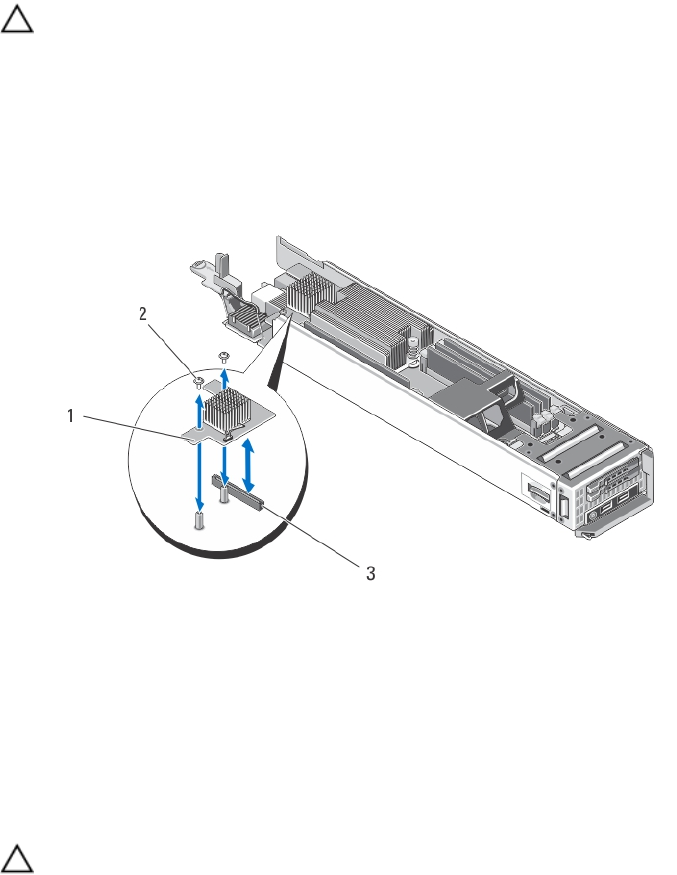 2

1

3