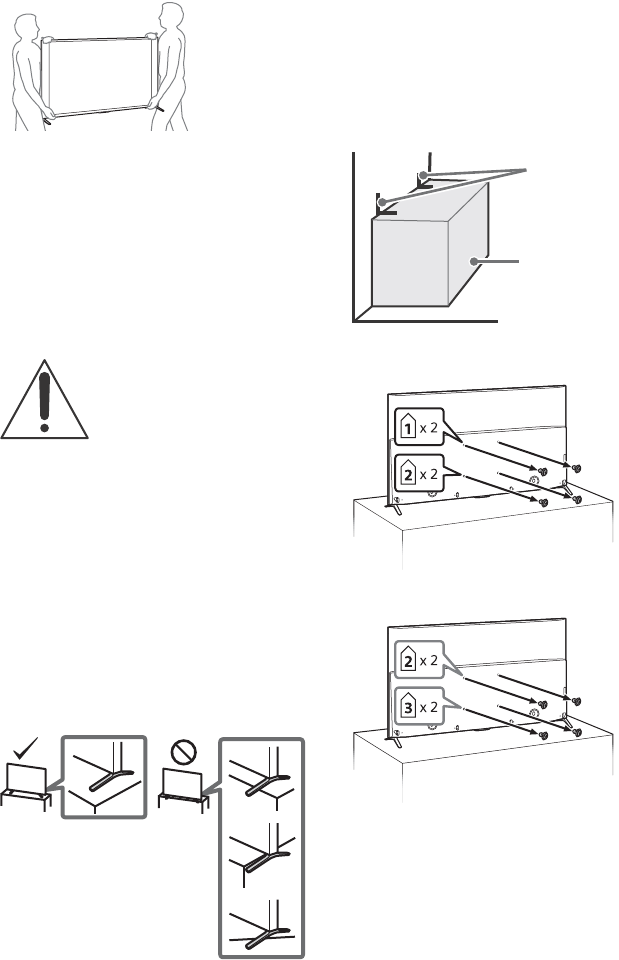 1 x 2

2 x 2

2 x 2

3 x 2