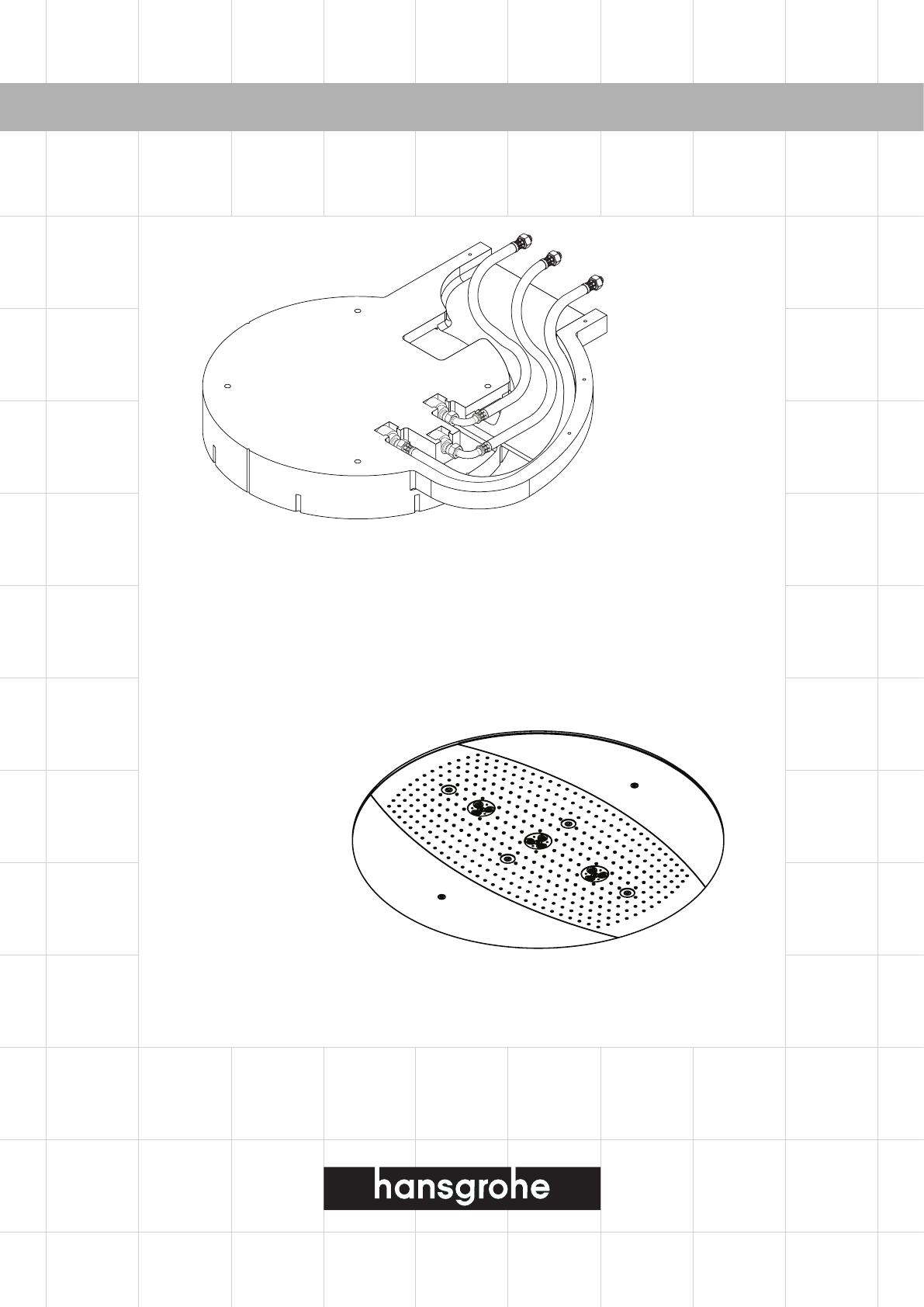 hansgrohe