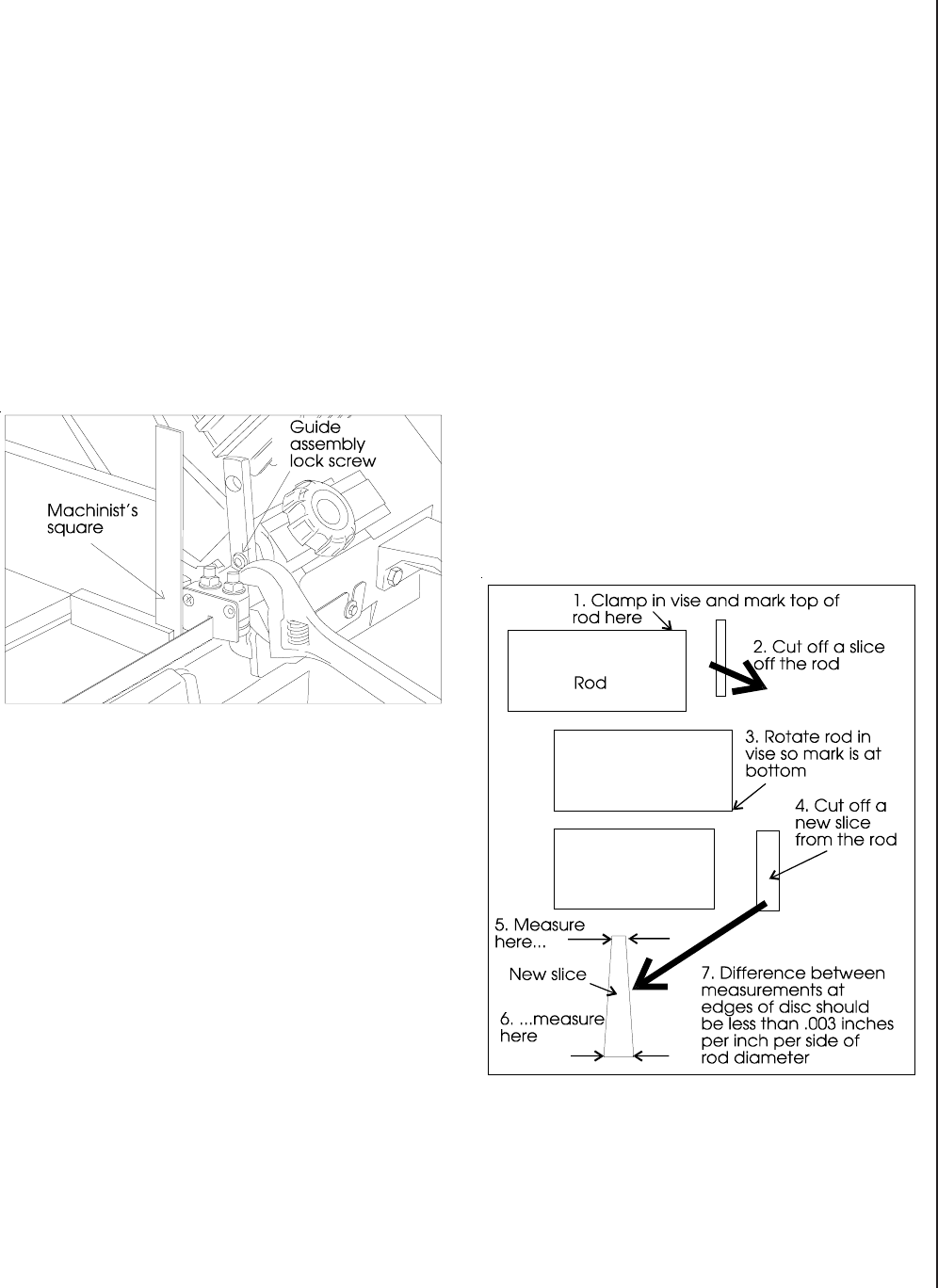 Guide assembly lock screw

Machinist's square

1. Clamp in vise and mark top of rod here

Rod

2. Cut off a slice off the rod

3. Rotate rod in vise so mark is at bottom

4. Cut off a new slice from the rod

5. Measure here...

New slice

6. ...measure here

7. Difference between measurements at edges of disc should be less than .003 inches per inch per side of rod diameter