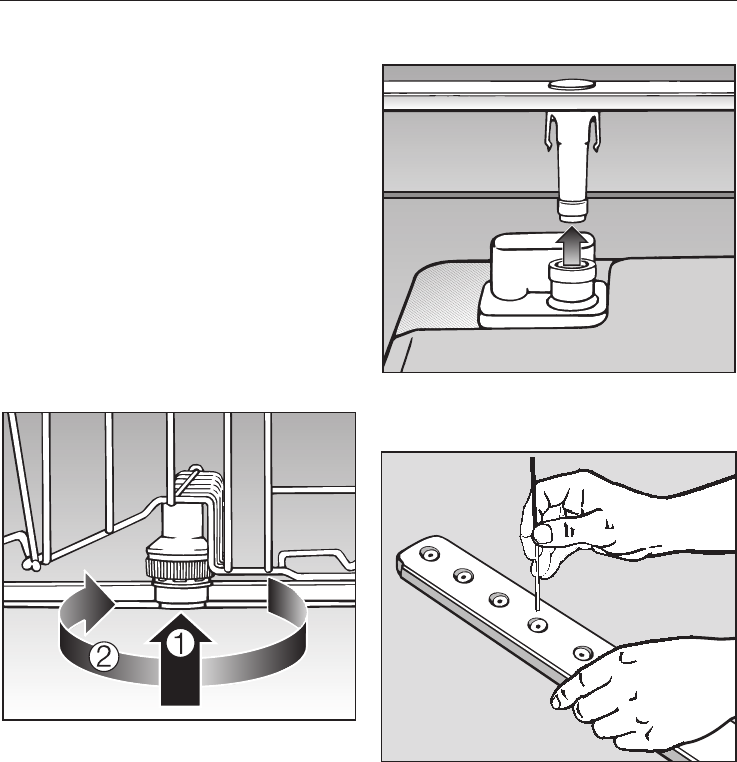 2

1