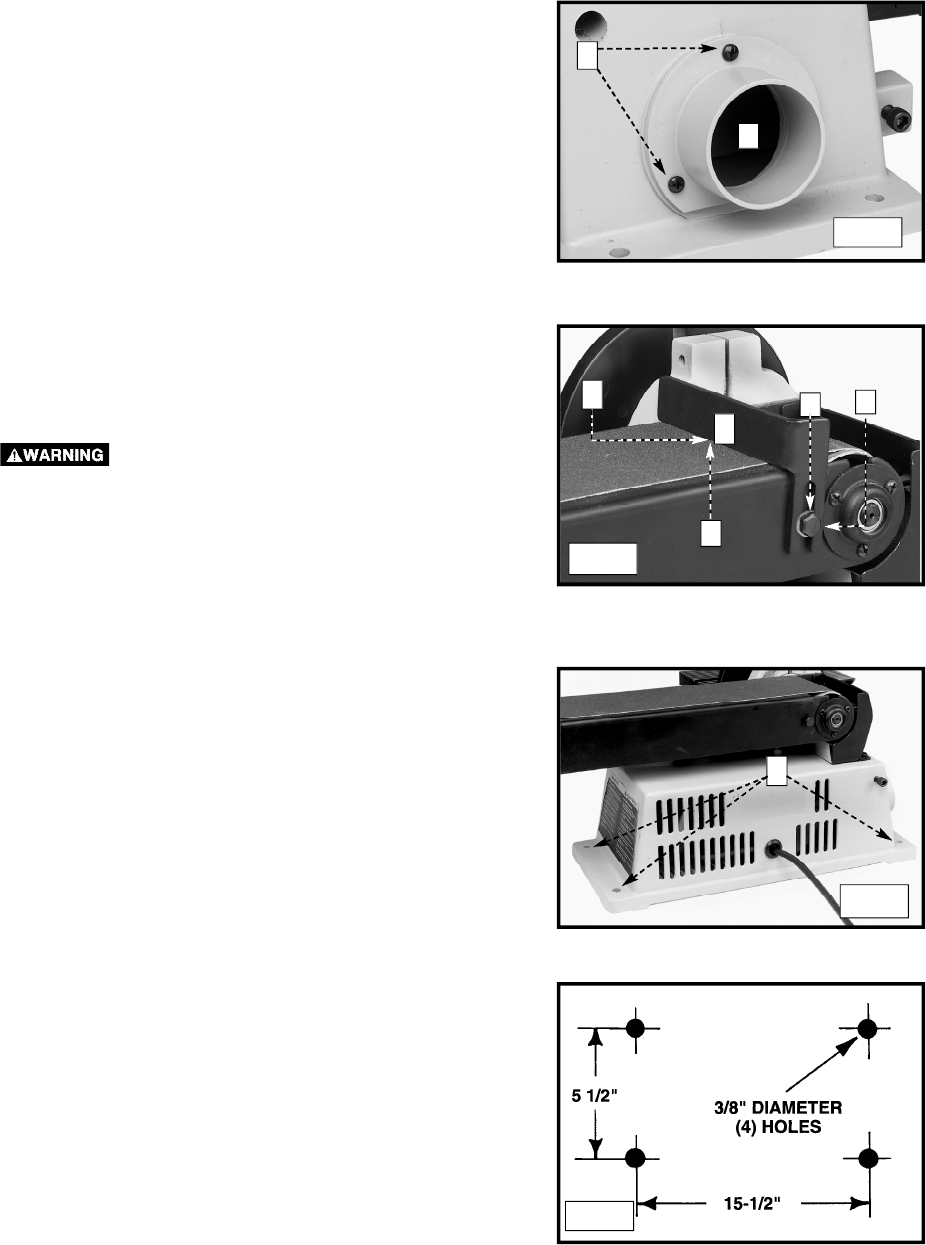 WARNING

5 1/2"

3/8" DIAMETER
(4) HOLES

15-1/2"