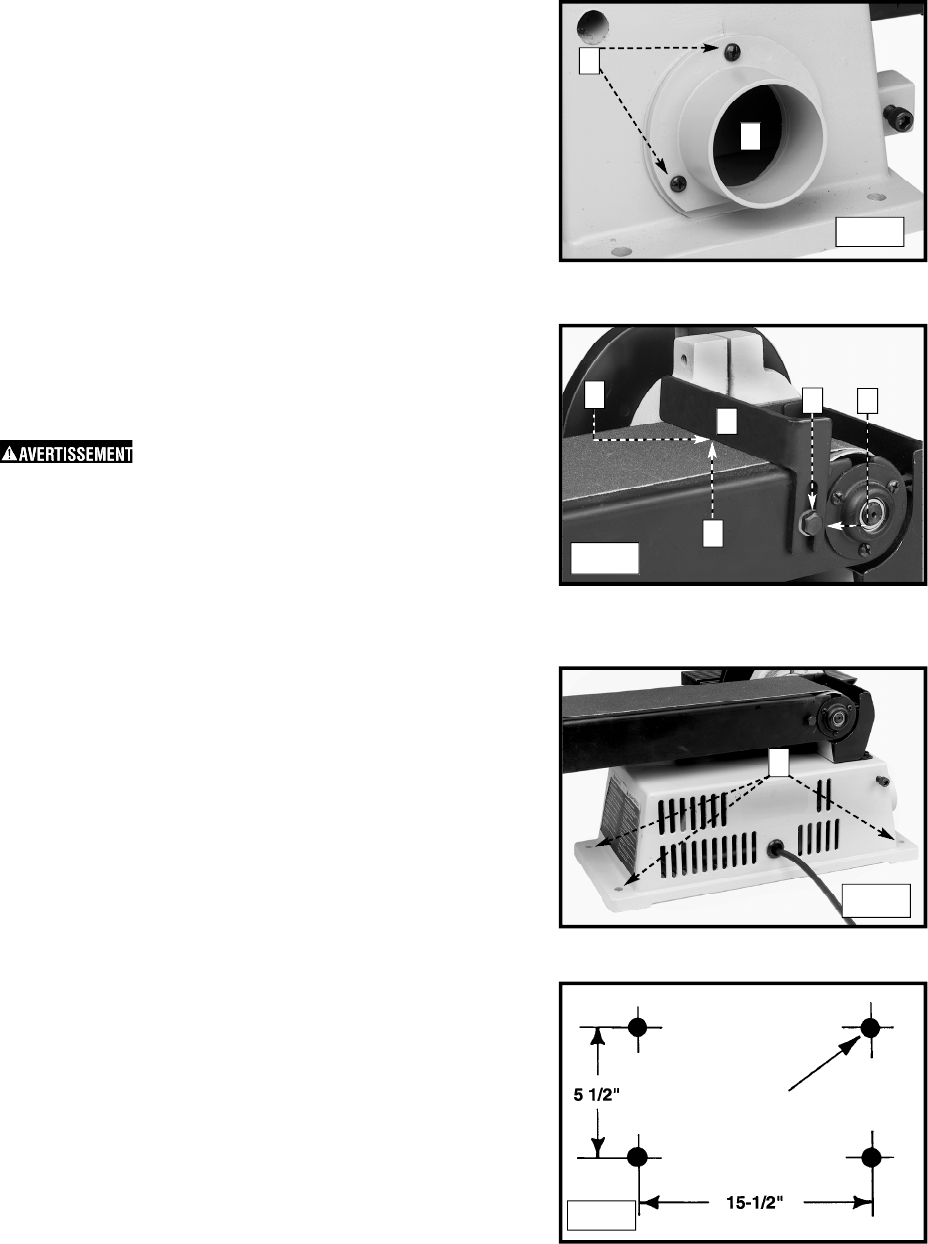 AVERTISSEMENT

5 1/2"

15-1/2"