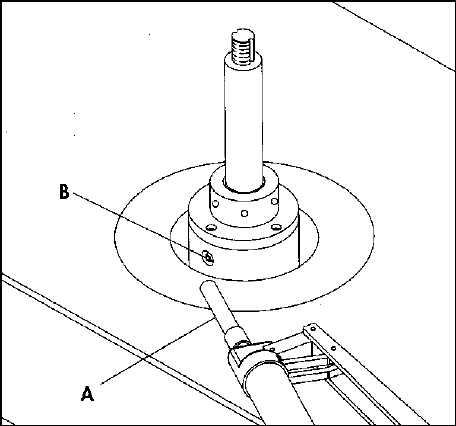 B

A