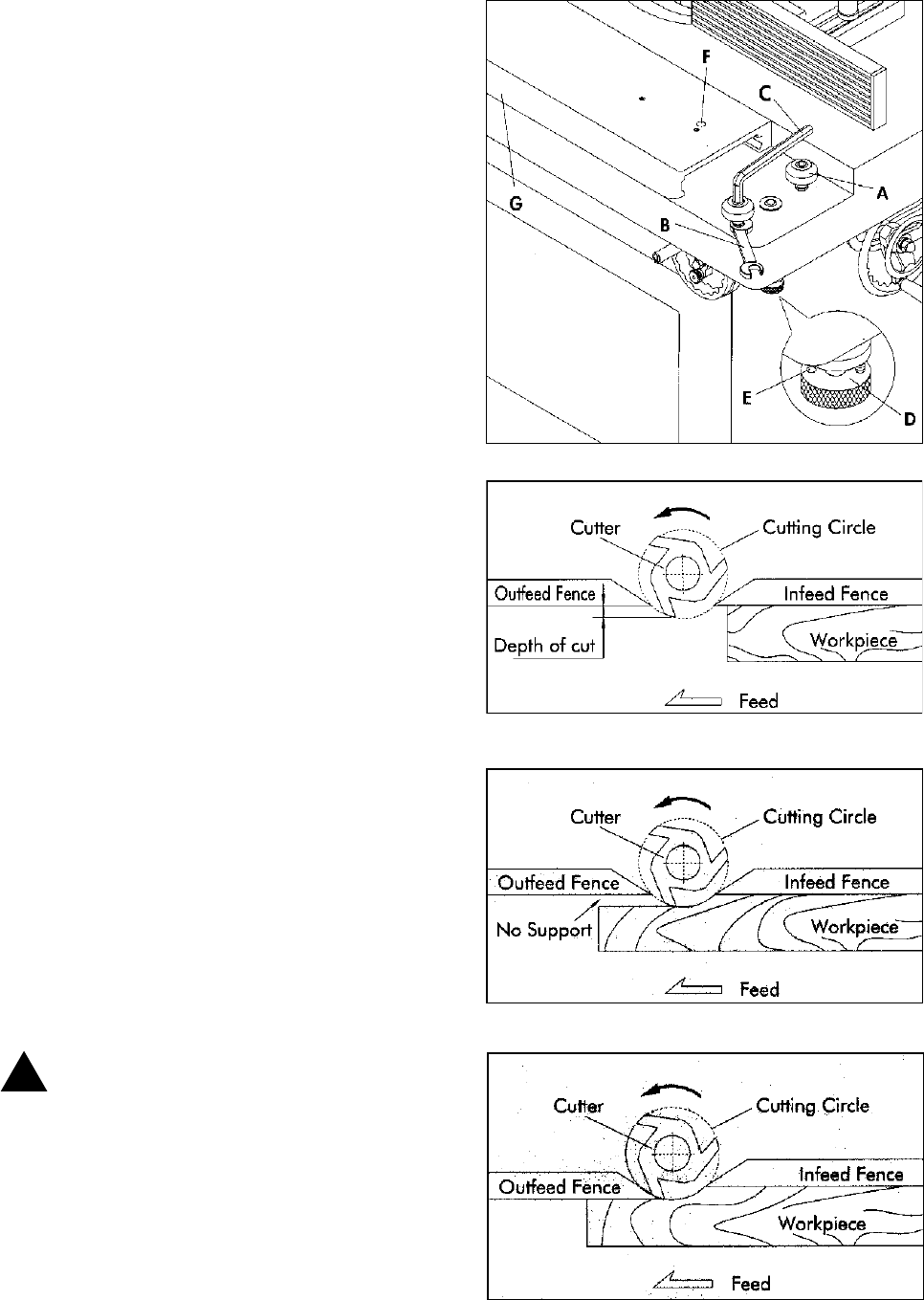 F
C
A
G
B
E
D

Cutter
Cutting Circle
Outfeed Fence
Infeed Fence
Depth of cut
Workpiece
Feed

Cutter
Cutting Circle
Outfeed Fence
Infeed Fence
No Support
Workpiece
Feed

Cutter
Cutting Circle
Infeed Fence
Outfeed Fence
Workpiece
Feed