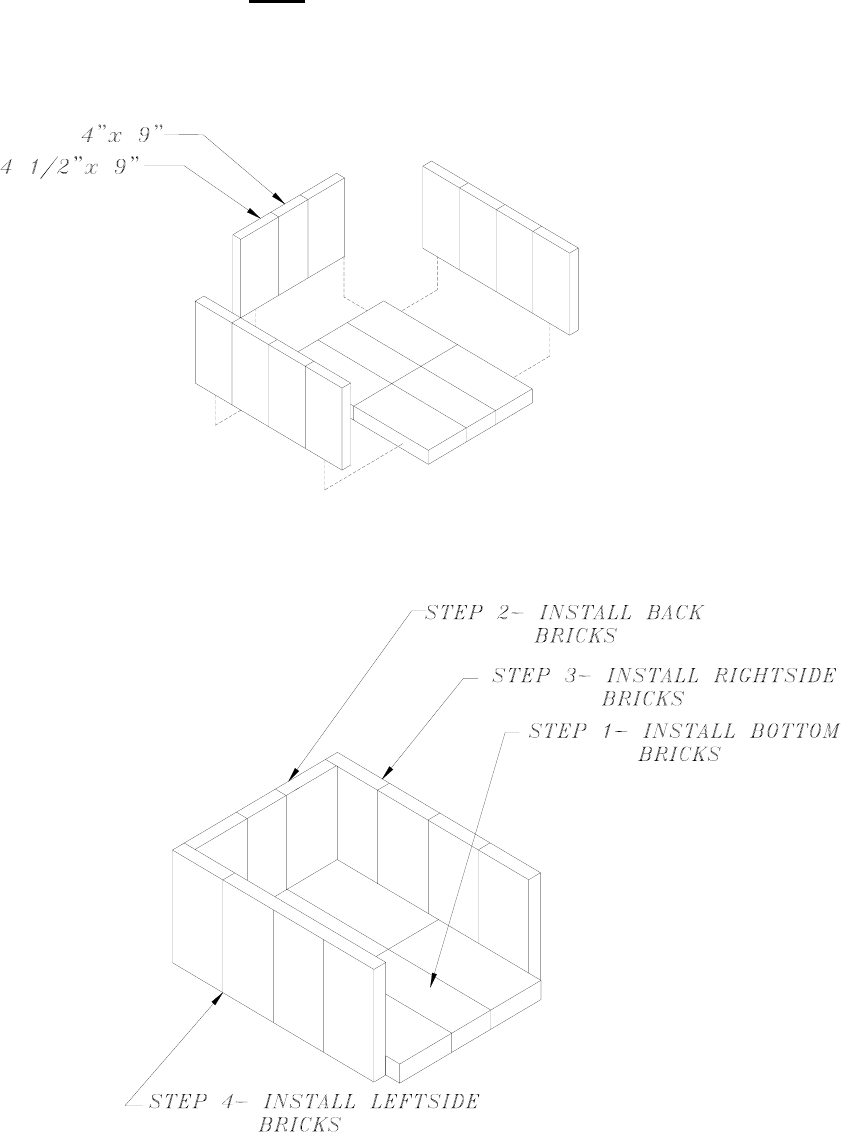 4"x 9"
4 1/2"x 9"

STEP 2- INSTALL BACK BRICKS

STEP 3- INSTALL RIGHTSIDE BRICKS

STEP 1- INSTALL BOTTOM BRICKS

STEP 4- INSTALL LEFTSIDE BRICKS