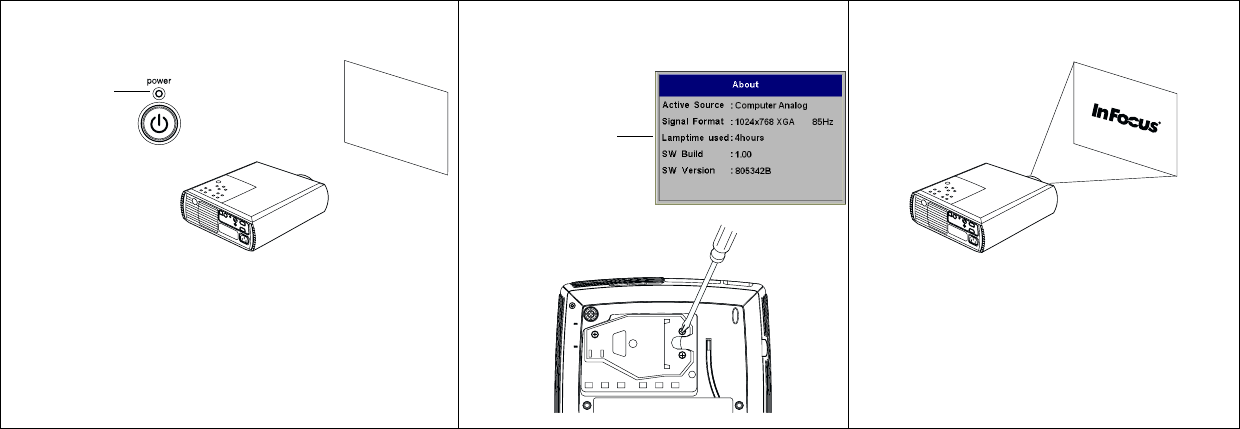 power

About

Active Source : Computer Analog

Signal Format : 1024x768 XGA 85Hz

Lamptime used : 4hours

SW Build : 1.00

SW Version : 805342B

InFocus