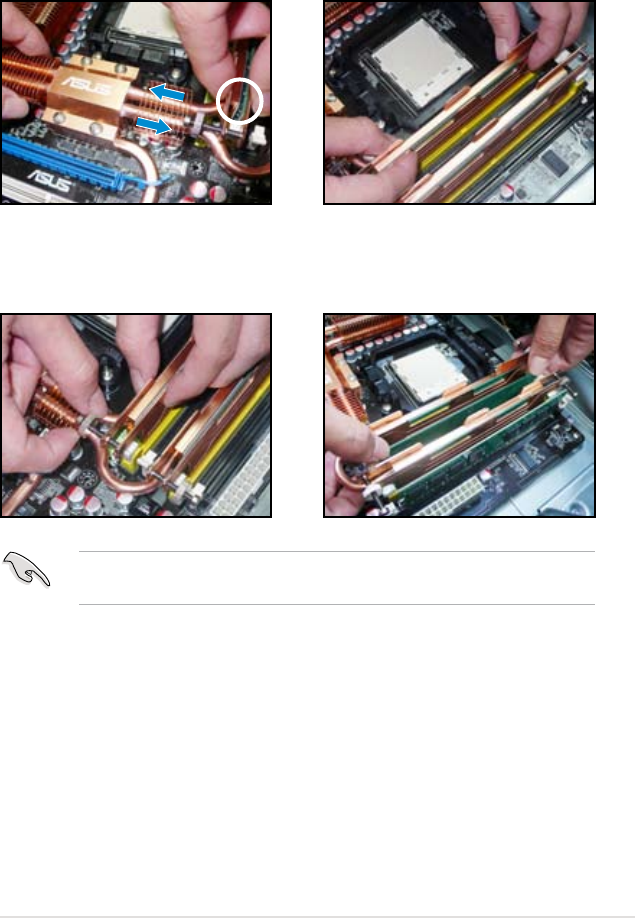 ASUS

ASUS