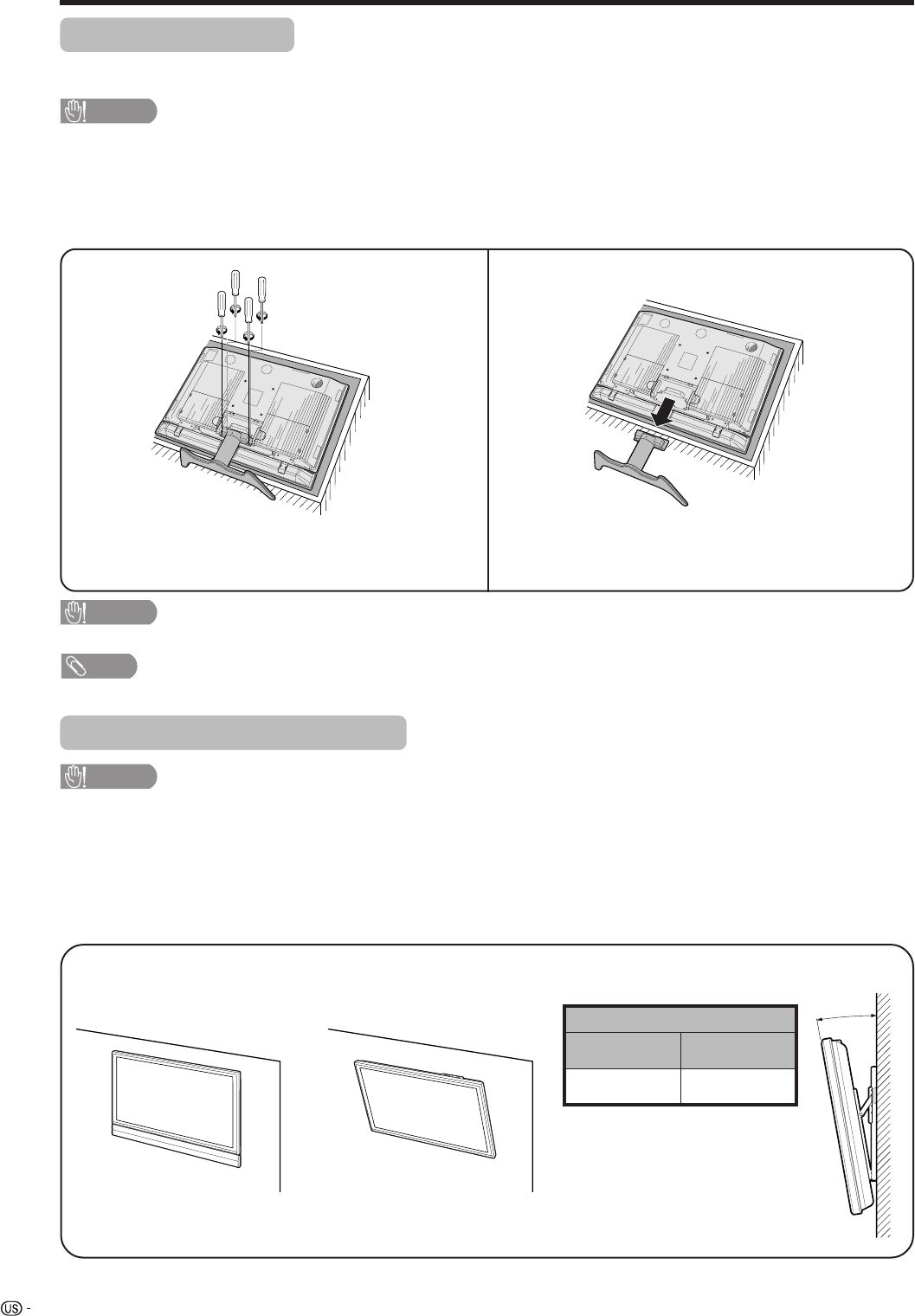 US -