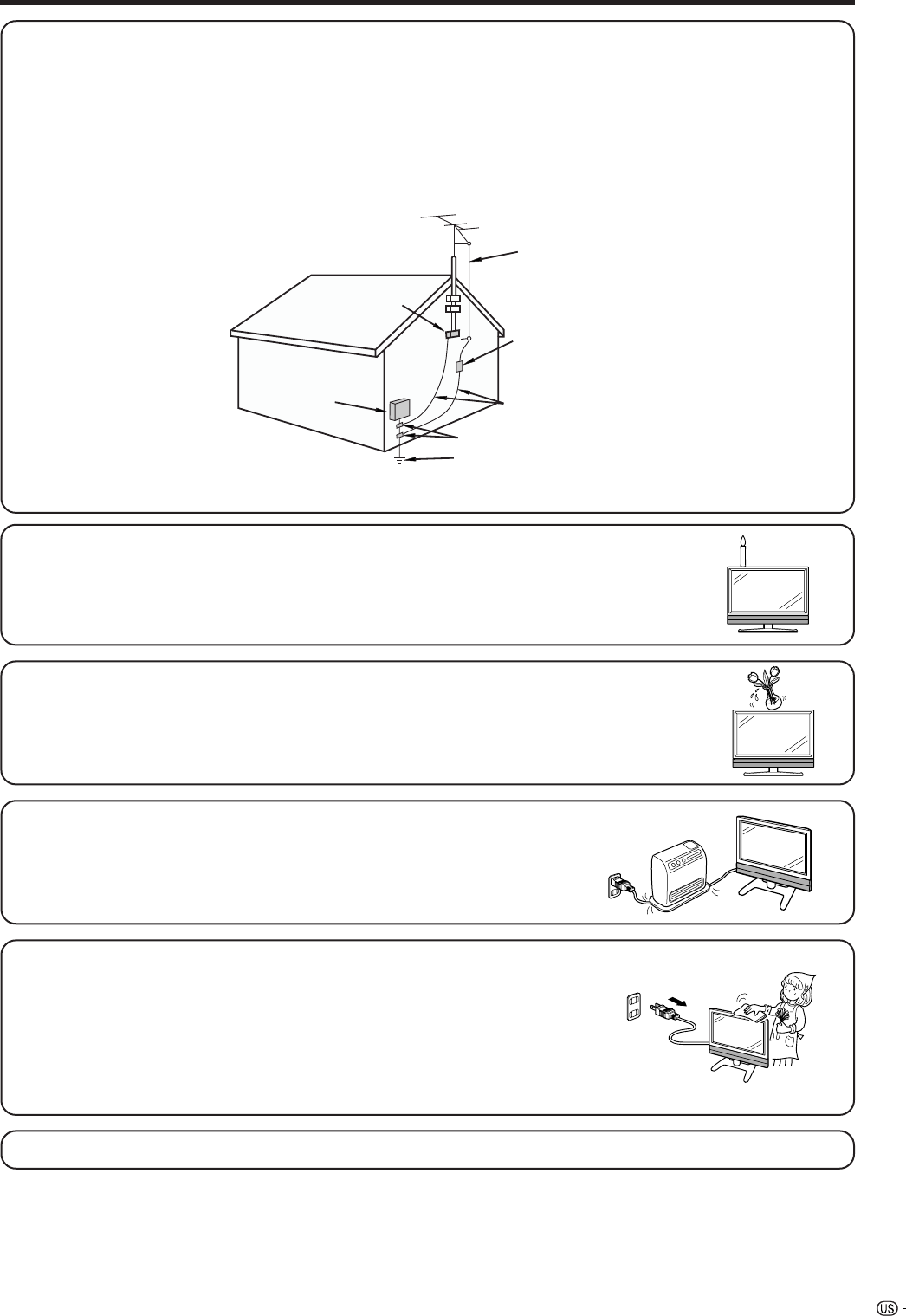 US -