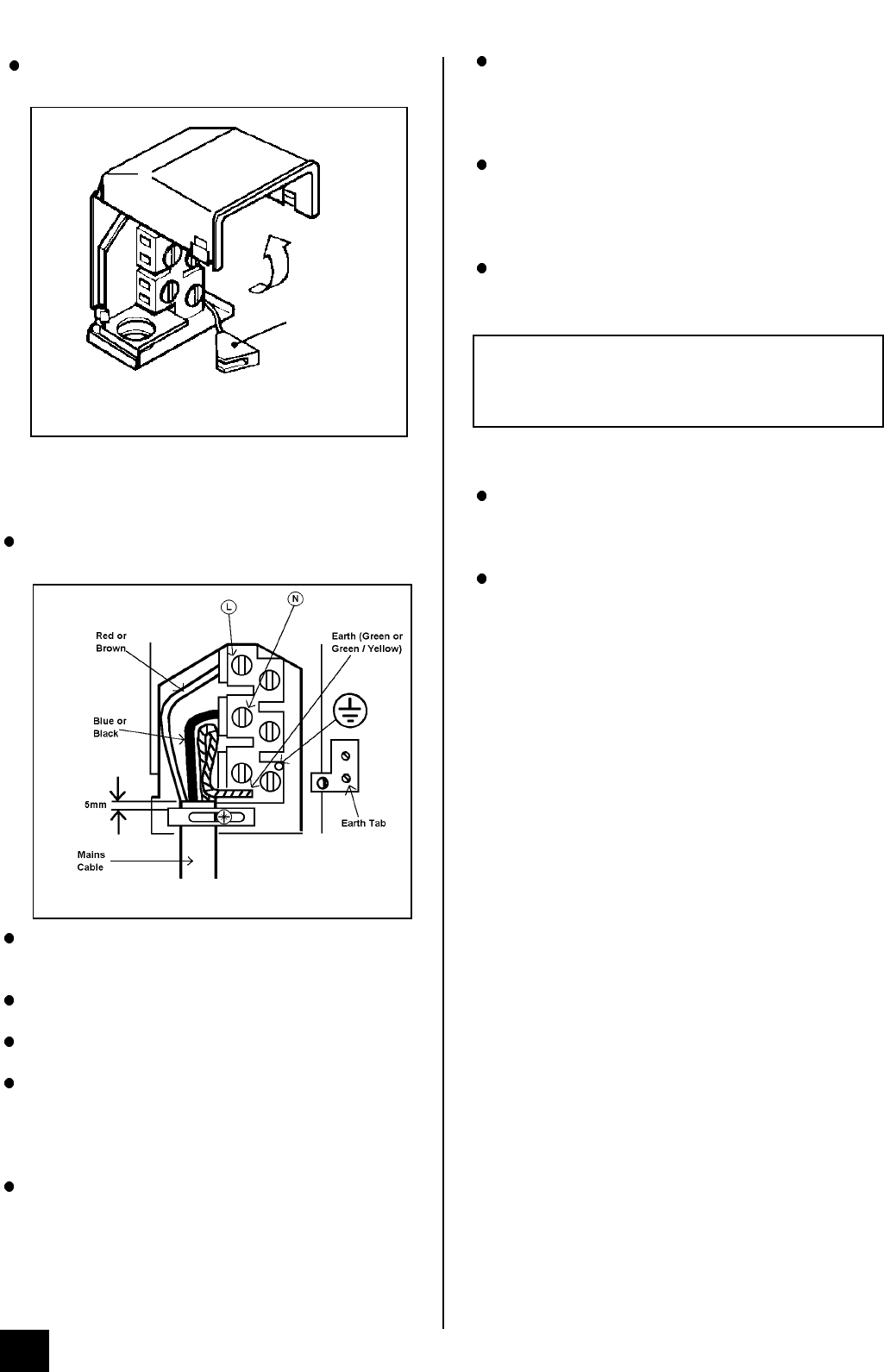 L

N

Red or Brown

Earth (Green or Green / Yellow)

Blue or Black

5mm

Earth Tab

Mains Cable