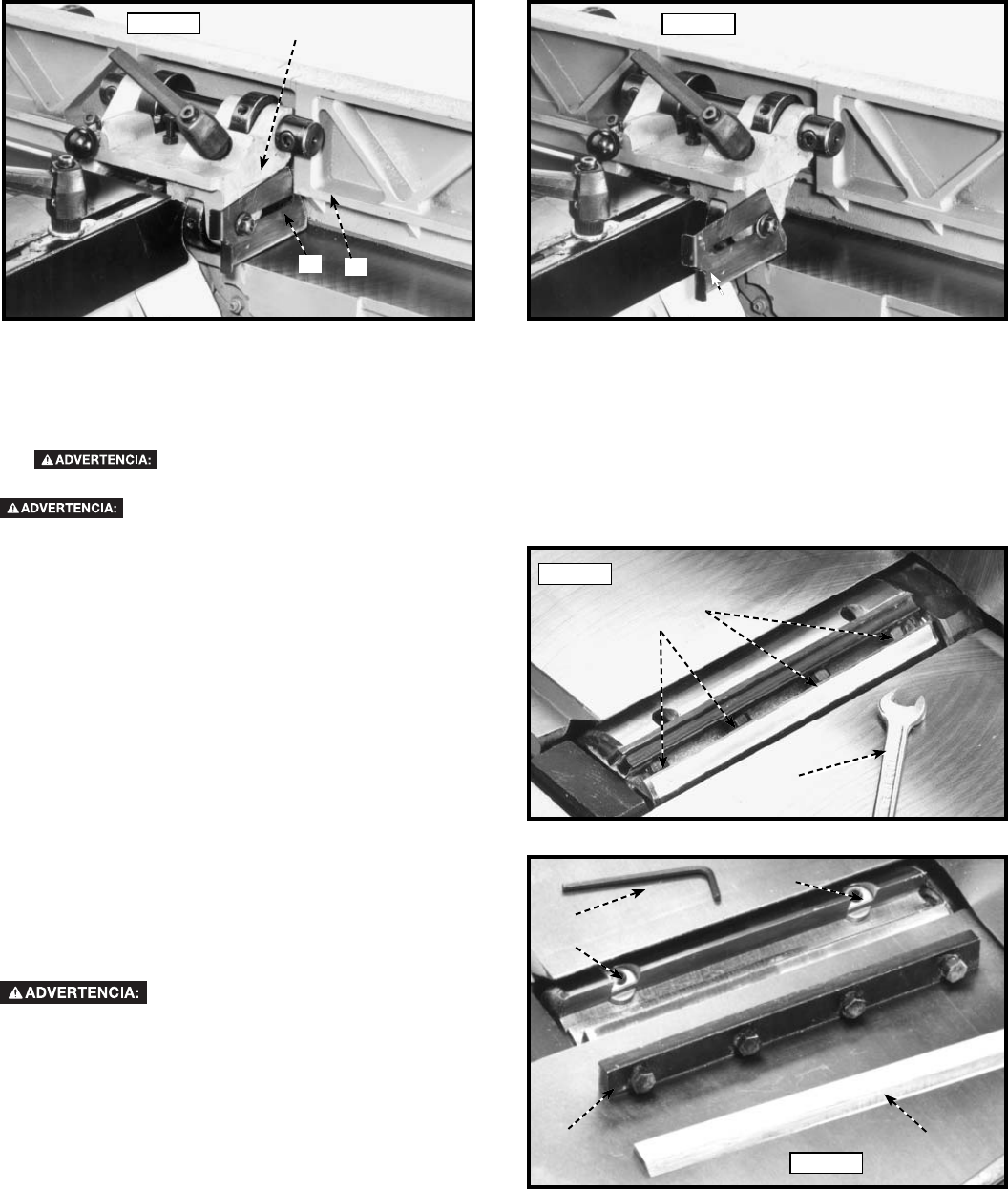 ADVERTENCIA:

ADVERTENCIA:

ADVERTENCIA: