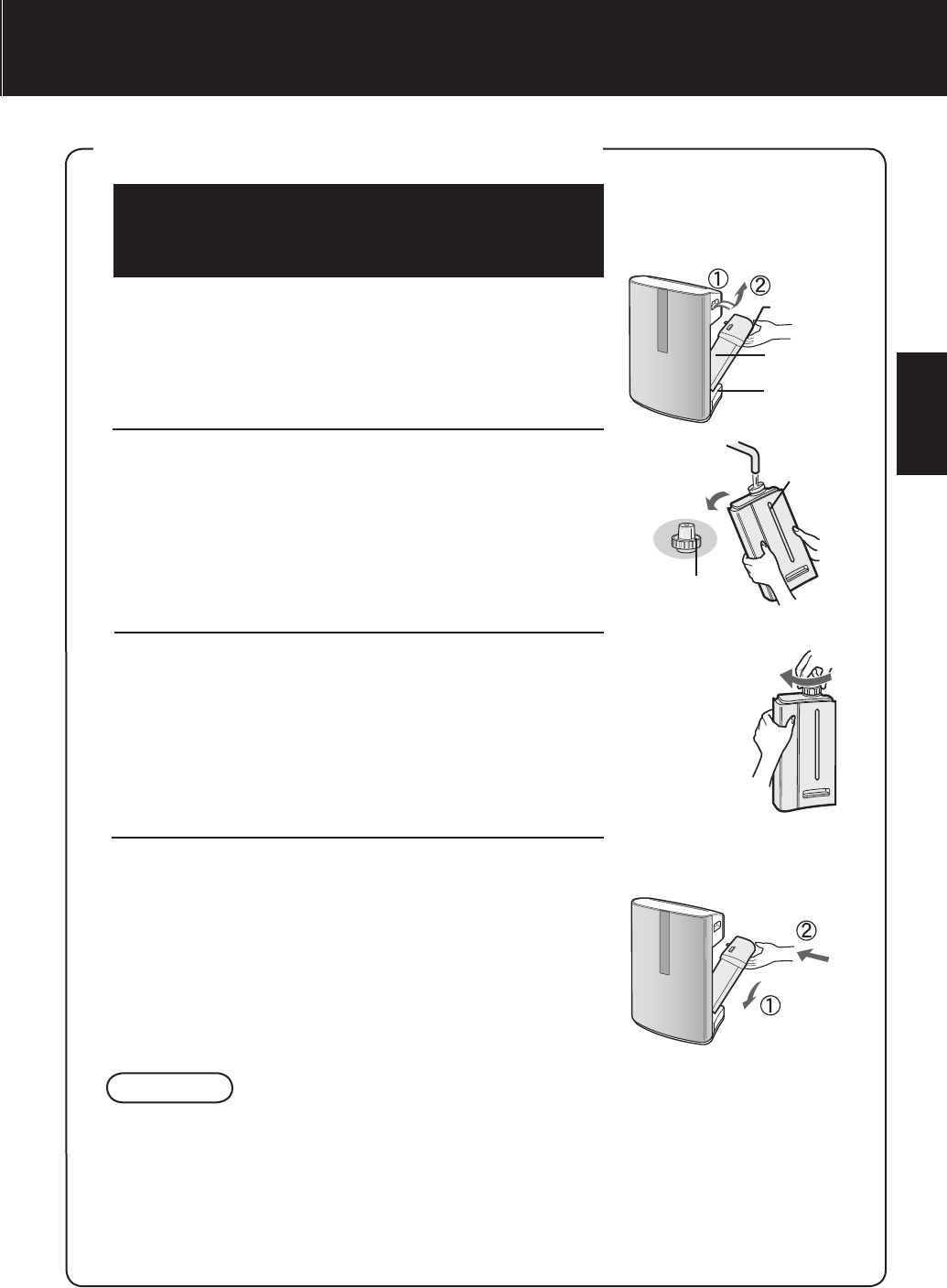 ①
②
②
①