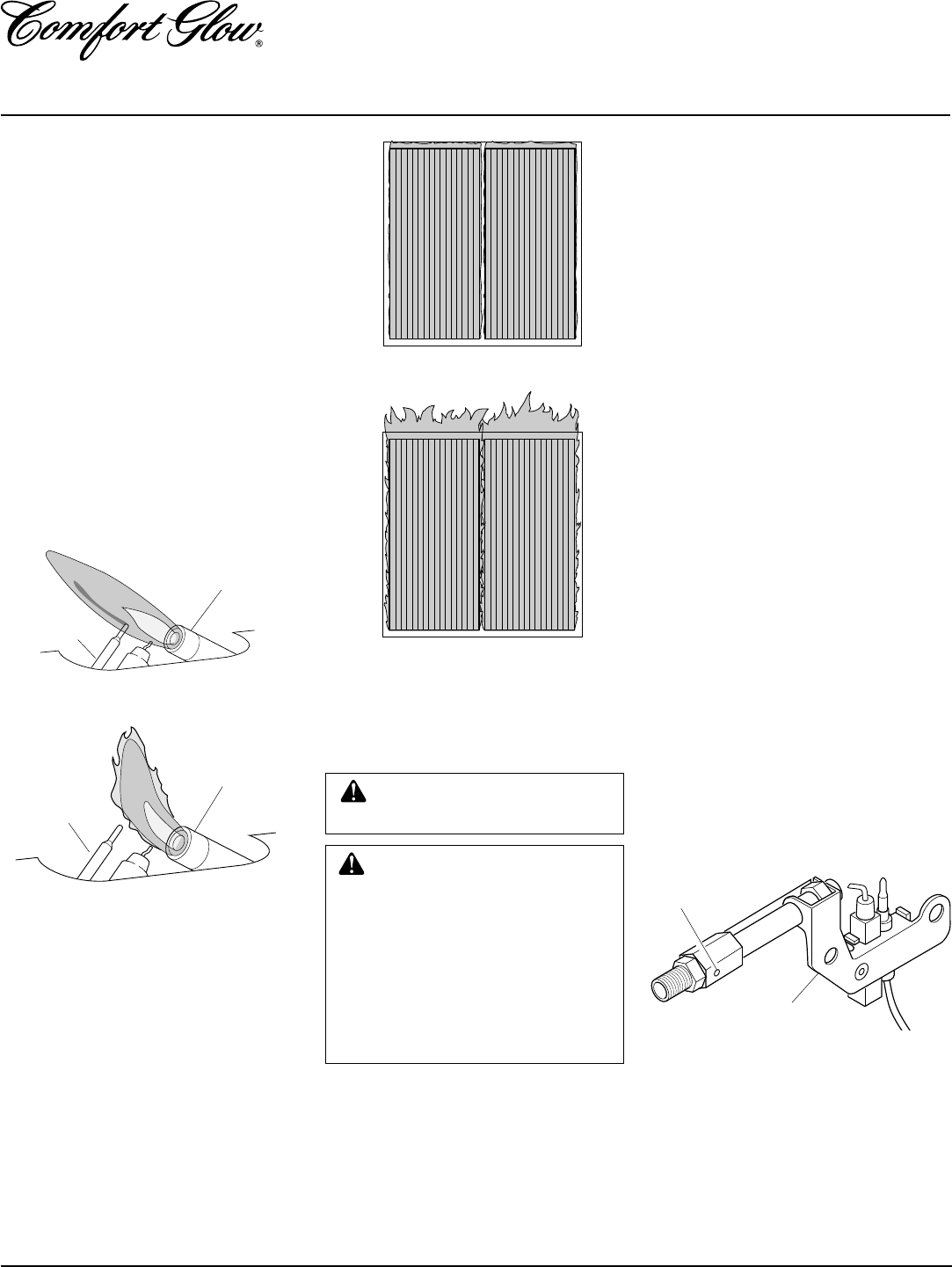 Comfort Glow®