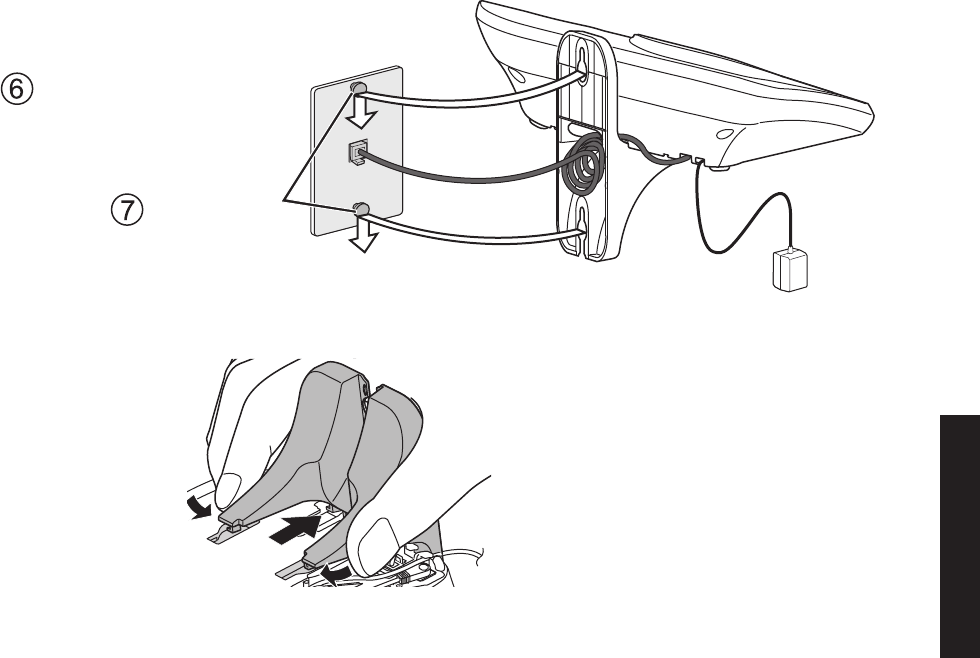 ⑥

⑦