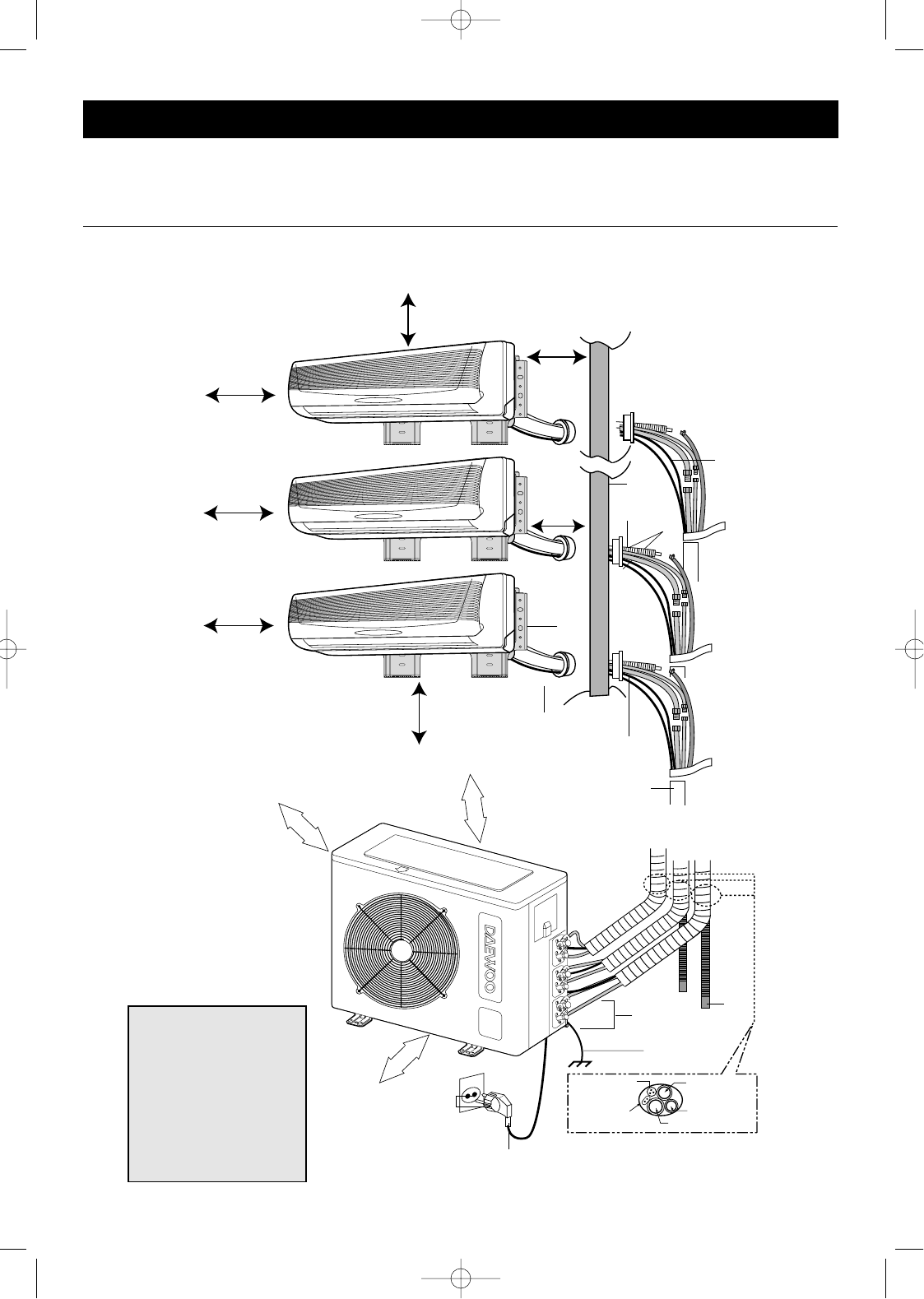 DAEWOO