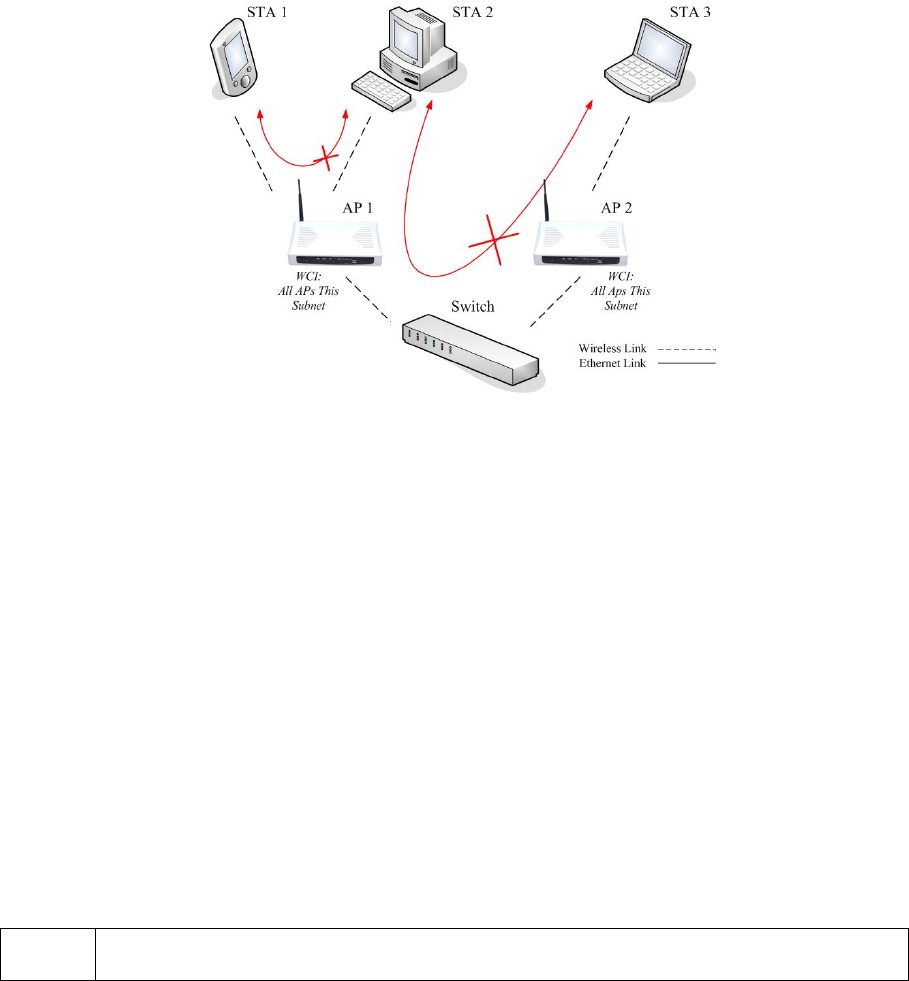 STA 1

STA 2

STA 3

AP 1

AP 2

WCI:
All APs This
Subnet

WCI:
All Aps This
Subnet

Switch

Wireless Link
Ethernet Link