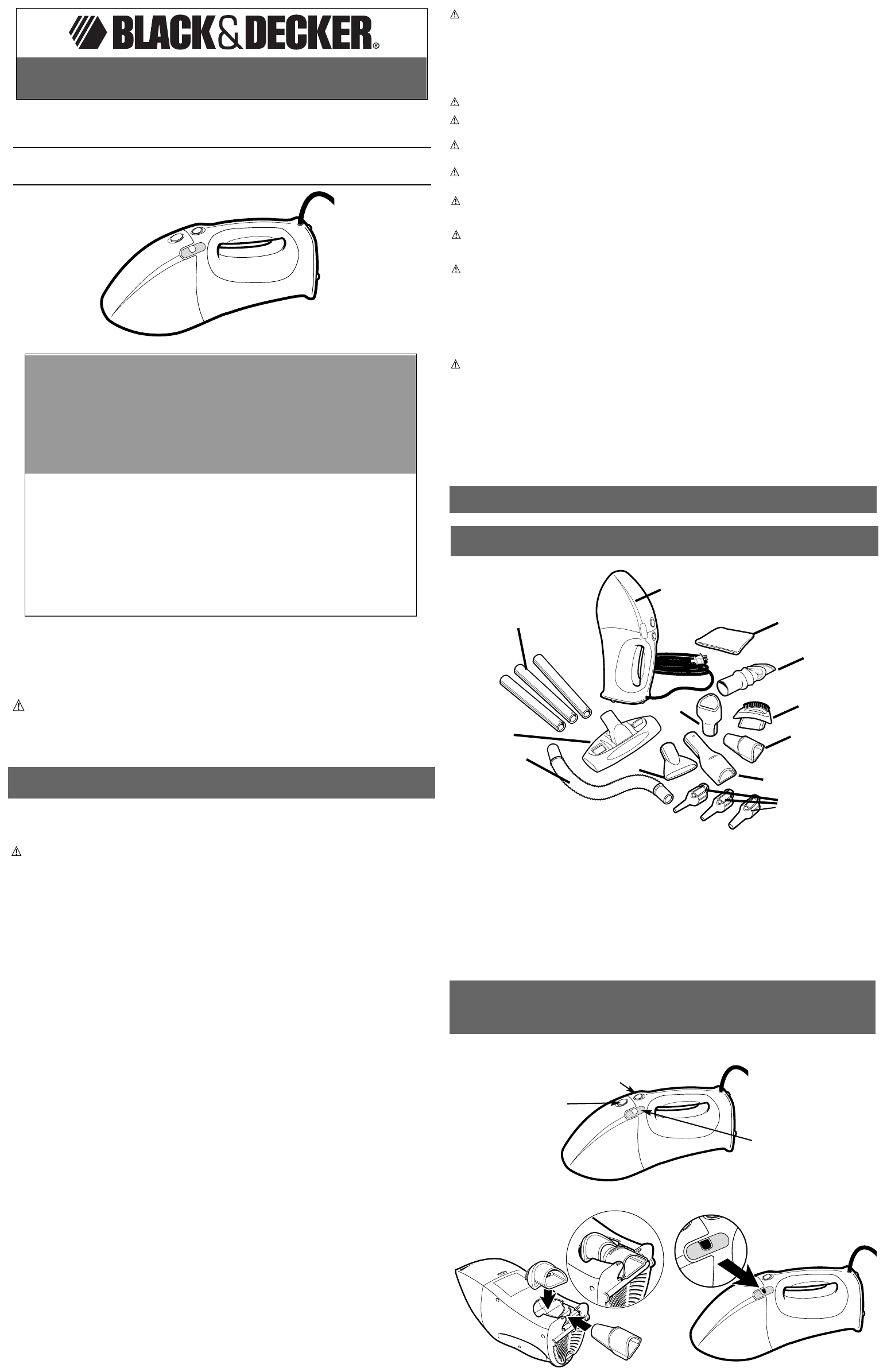 BLACK&DECKER®